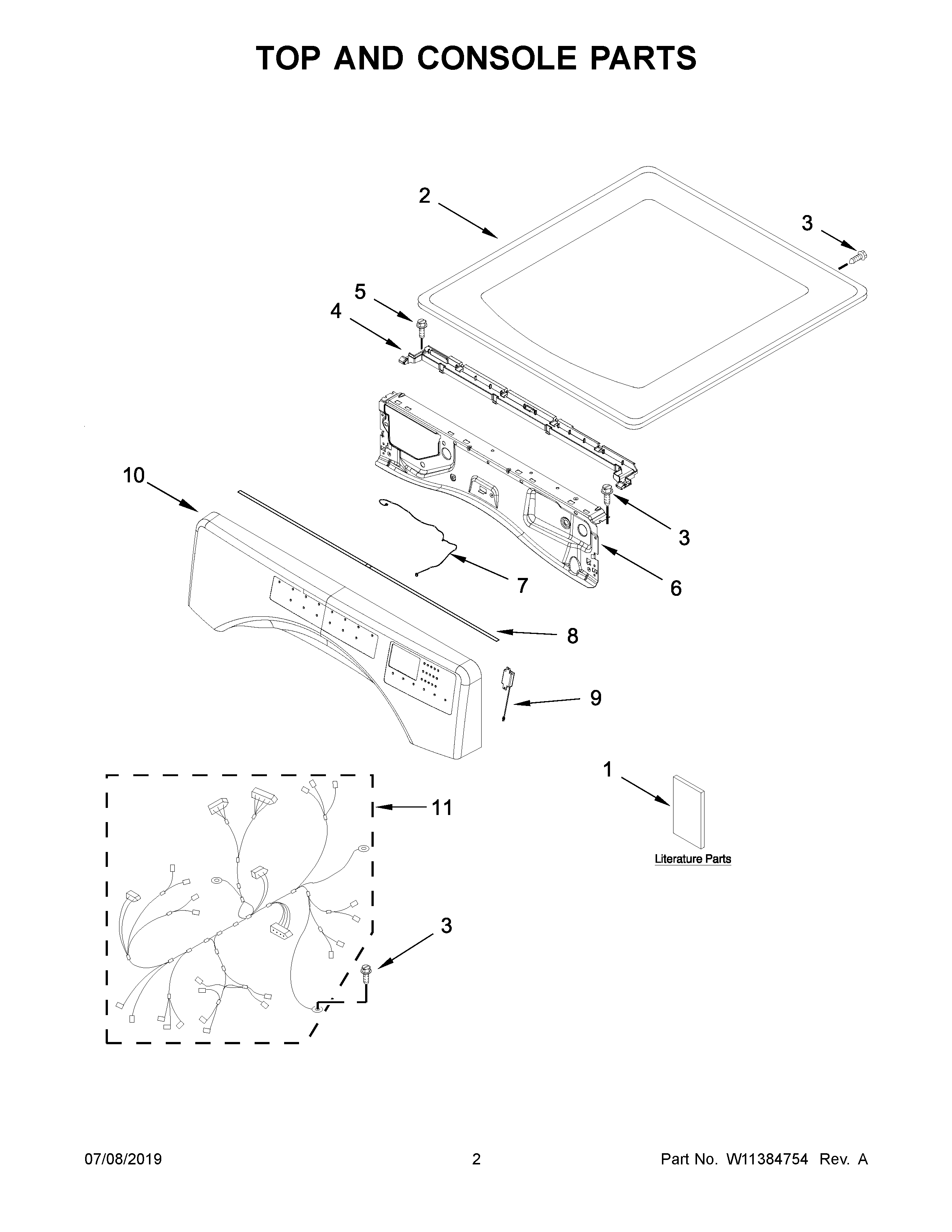 TOP AND CONSOLE PARTS

2

3

5

4

10

3

7

6

8

9

1

11

Literature Parts

3

07/08/2019

2

Part No. W11384754 Rev. A