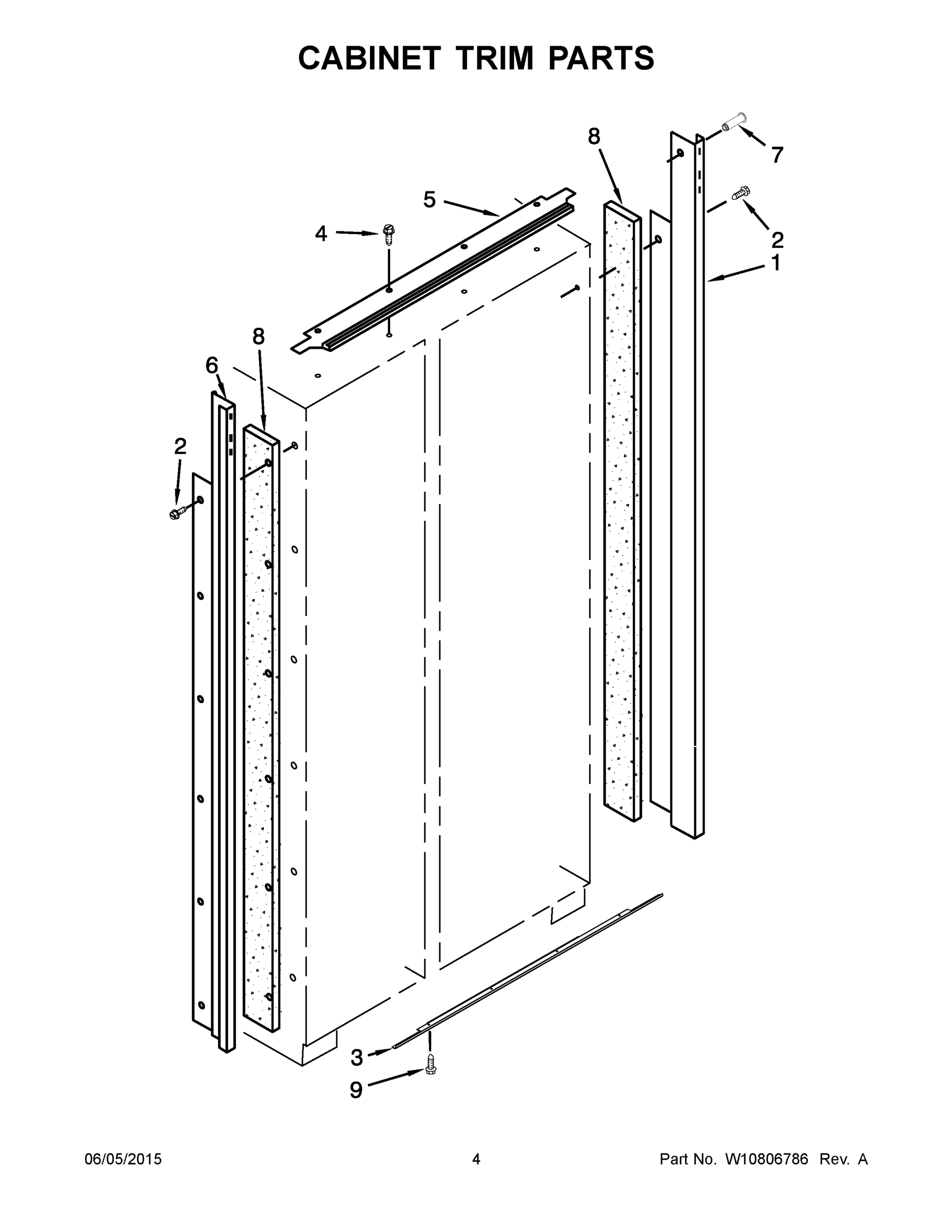 CABINET TRIM PARTS

8

7

5

4

2

1

8

6

2

3

9

06/05/2015 4 Part No. W10806786 Rev. A