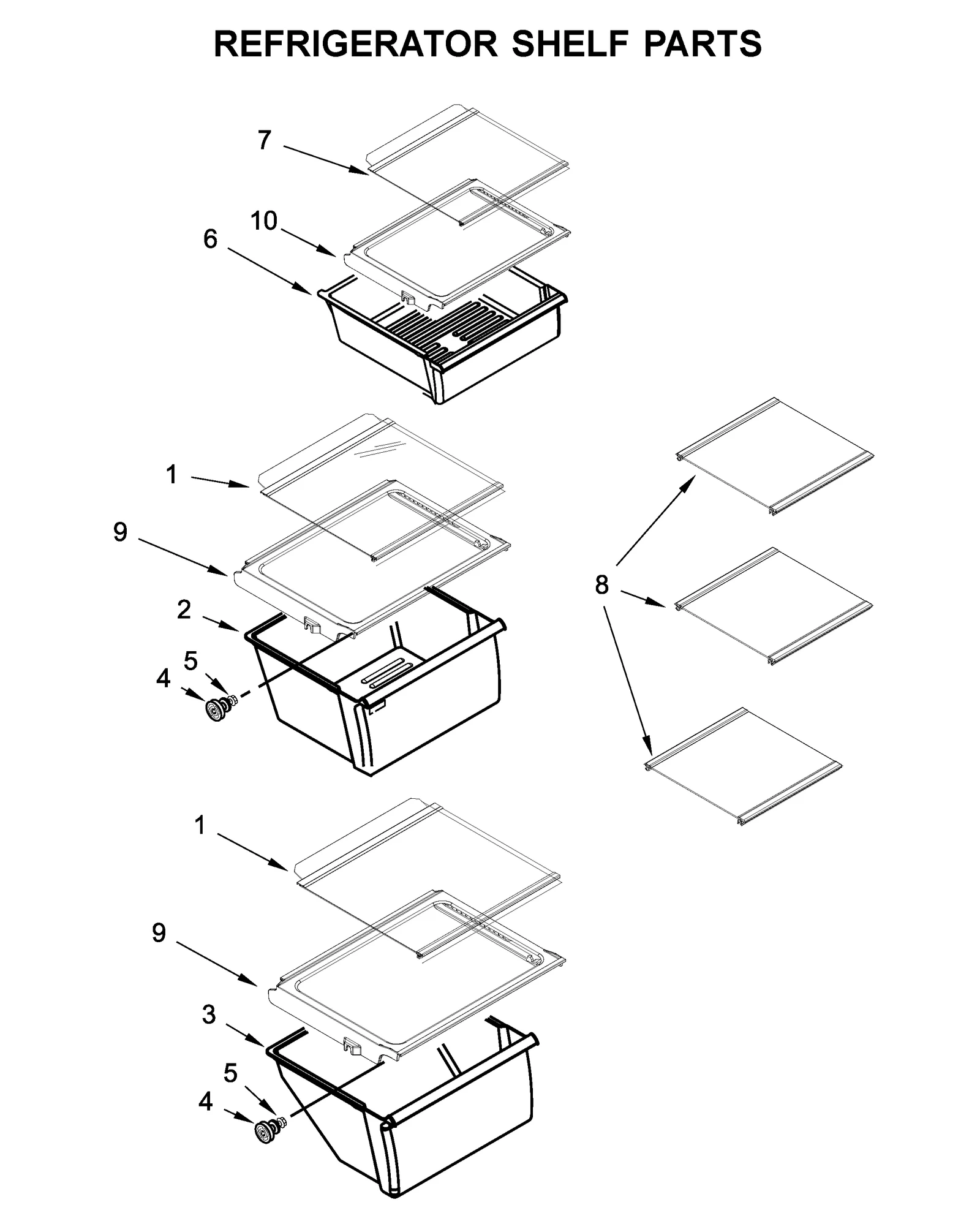 REFRIGERATOR SHELF PARTS

7

10

6

1

9

2

5

4

8

1

9

3

5

4