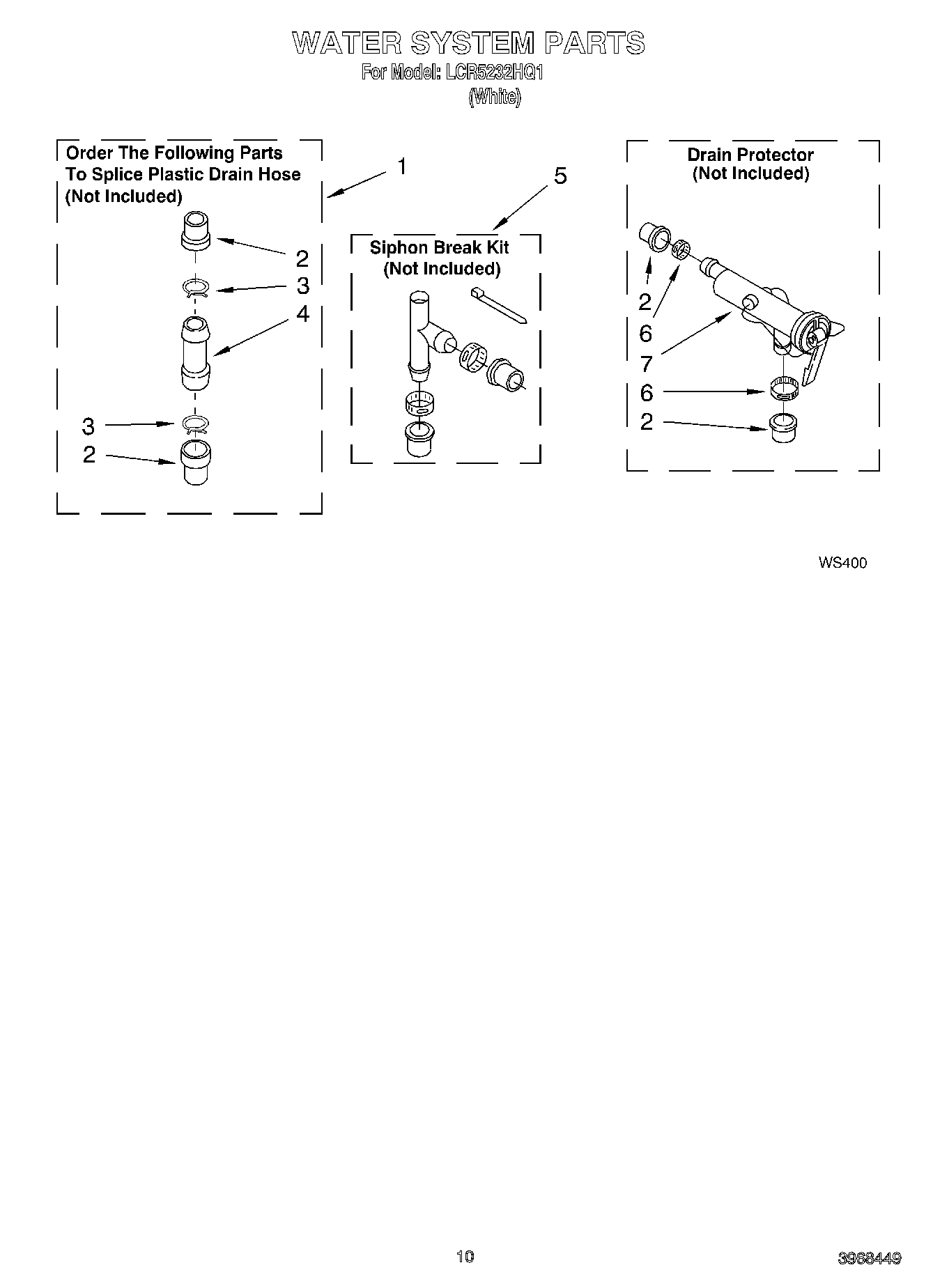 WATER SYSTEM PARTS
For Model: LCR5232HQ1
(White)

Order The Following Parts To Splice Plastic Drain Hose (Not Included)

1

2
3
4

3
2

5

Siphon Break Kit (Not Included)

Drain Protector (Not Included)

2
6
7
6
2

WS400

10

3968449