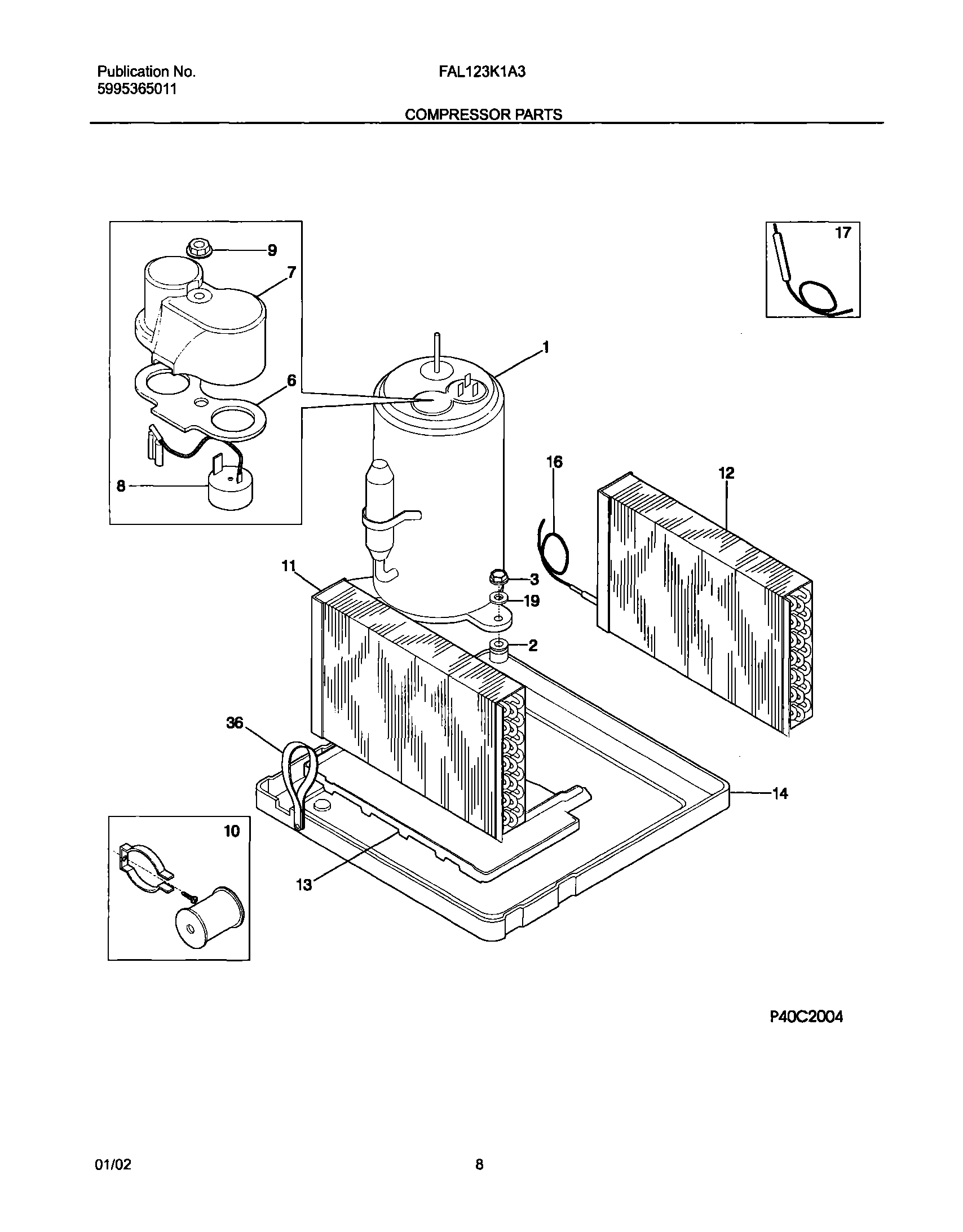 Publication No.
5995365011

FAL123K1A3

COMPRESSOR PARTS

9
7
6
8
17
1
16
12
11
3
19
2
36
14
10
13

P40C2004

01/02

8