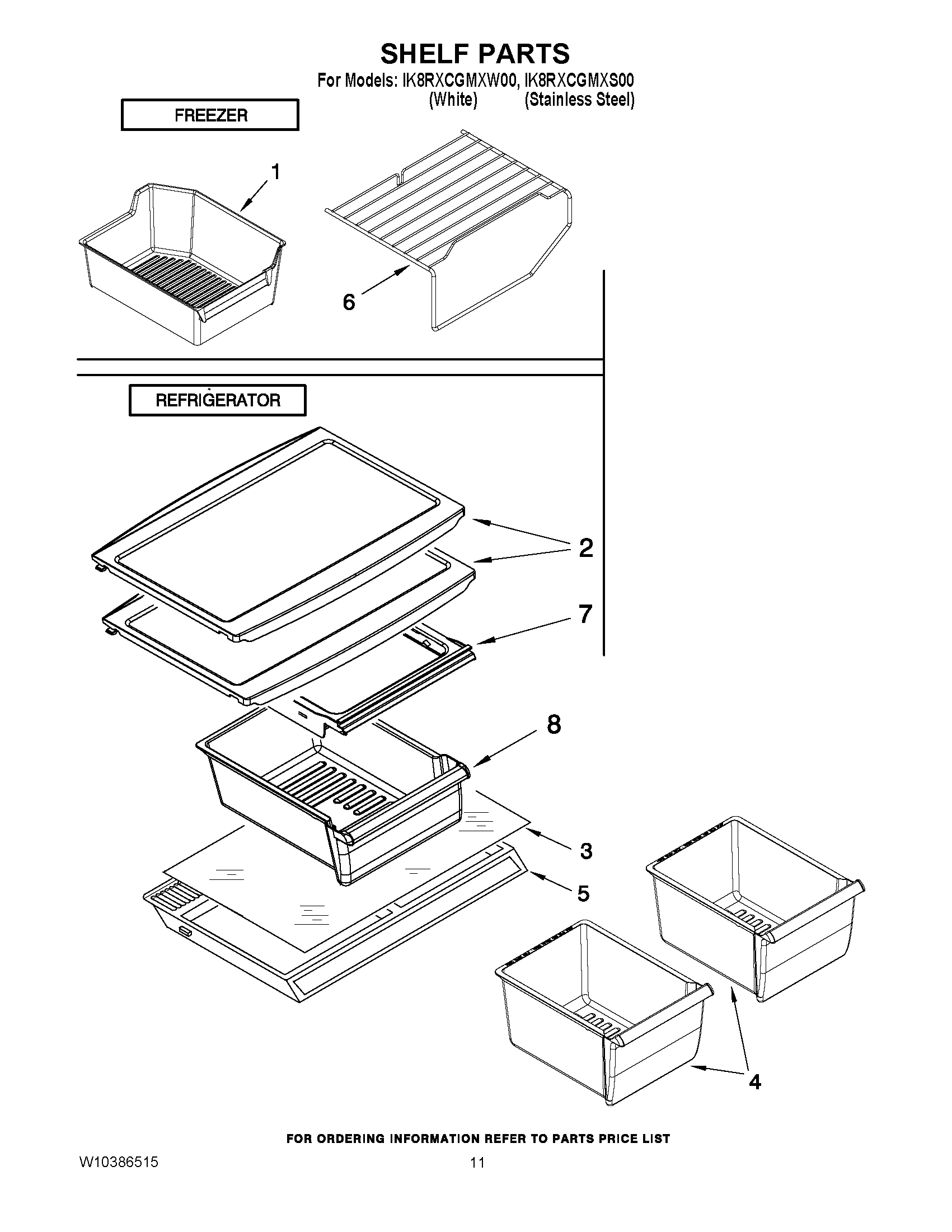 SHELF PARTS
For Models: IK8RXCGMXW00, IK8RXCGMXS00
(White) (Stainless Steel)

FREEZER

1

6

REFRIGERATOR

2

7

8

3

5

4

FOR ORDERING INFORMATION REFER TO PARTS PRICE LIST

W10386515

11