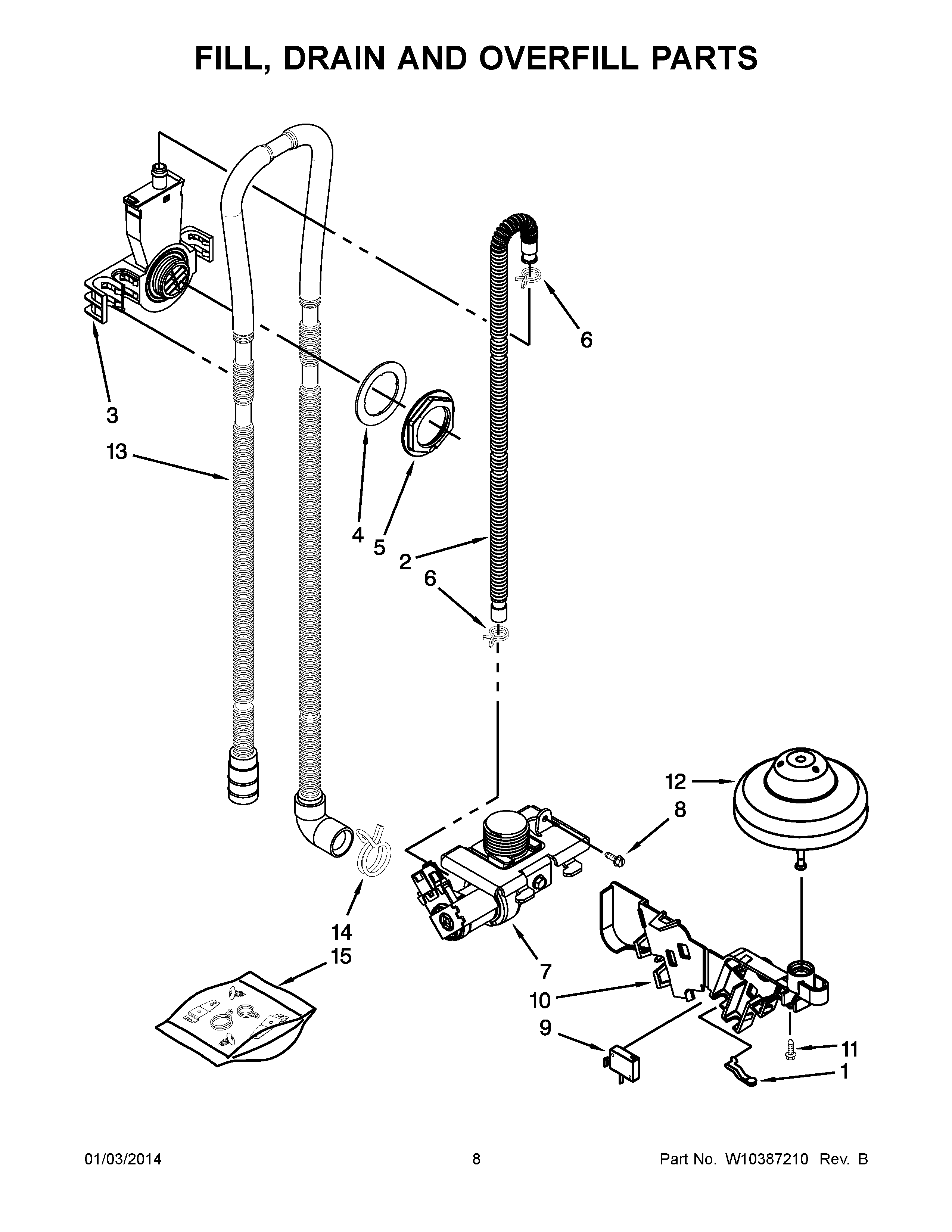 FILL, DRAIN AND OVERFILL PARTS

6

3

13

4

5

2

6

12

8

14

15

7

10

9

11

1

01/03/2014

8

Part No. W10387210 Rev. B