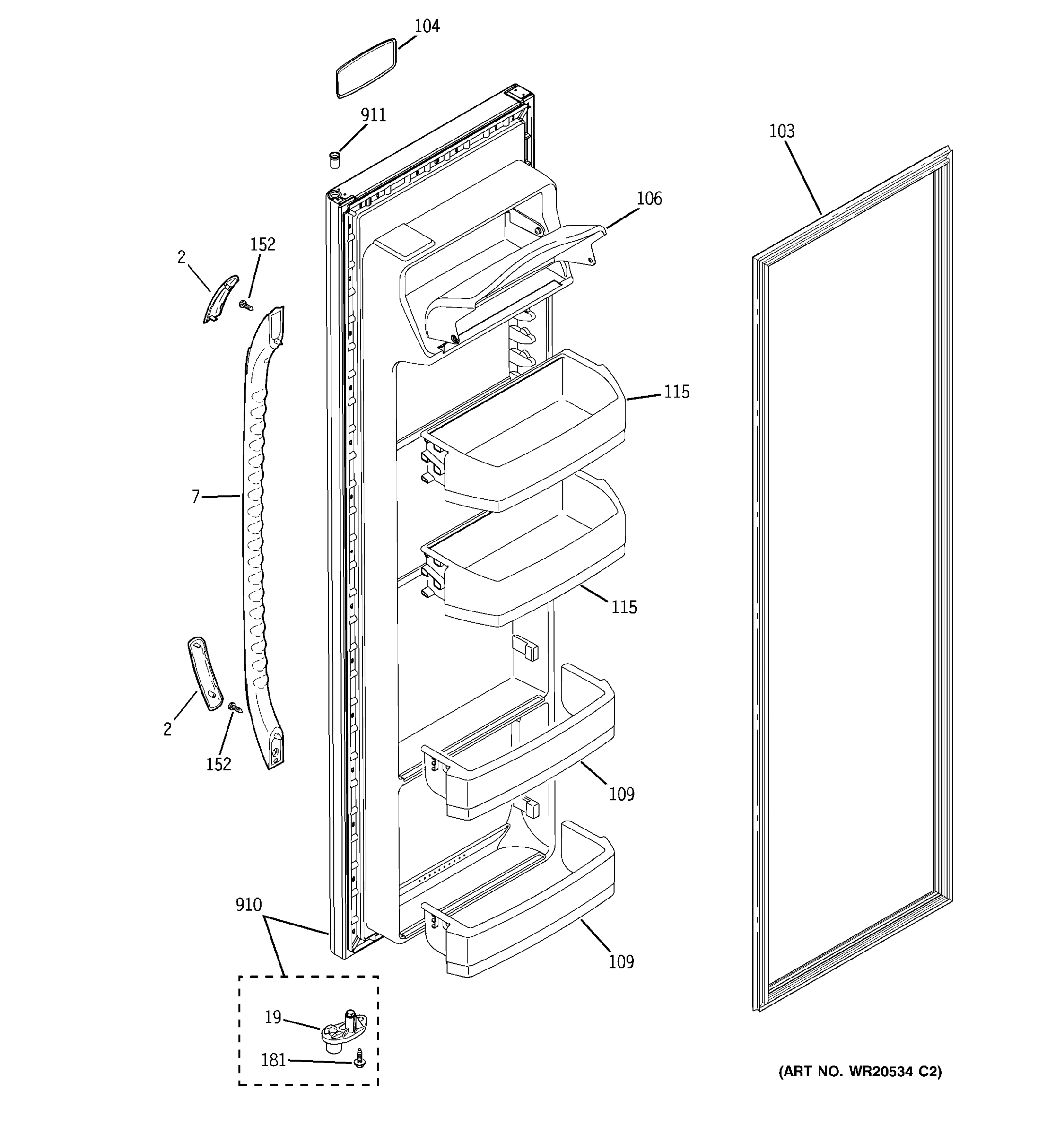 104
911
103
106
152
2
115
7
115
2
152
109
910
109
19
181
(ART NO. WR20534 C2)