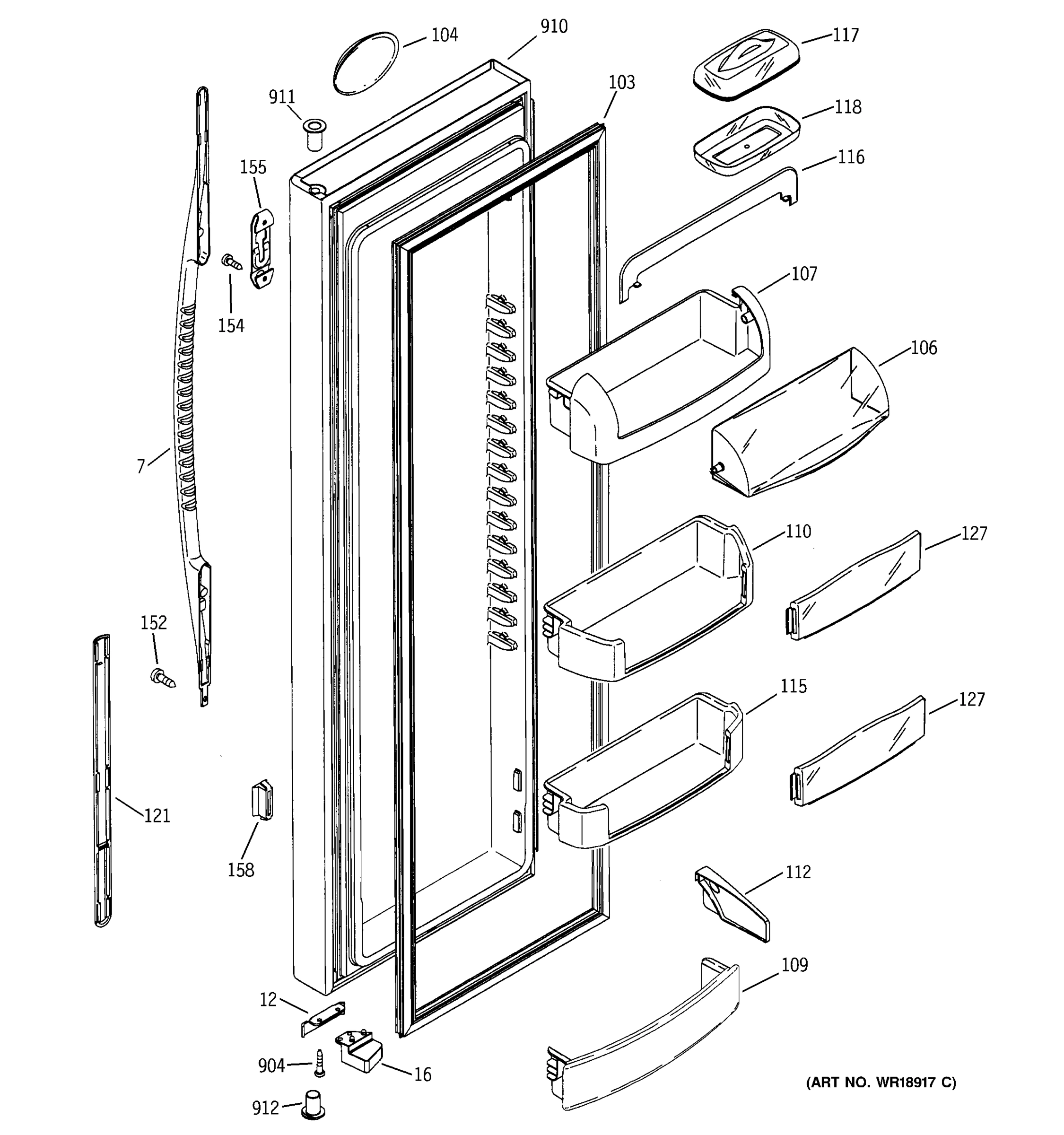 104
910
117
911
103
118
155
116
154
107
106
7
110
127
152
115
127
121
158
112
109
12
904
16
912
(ART NO. WR18917 C)