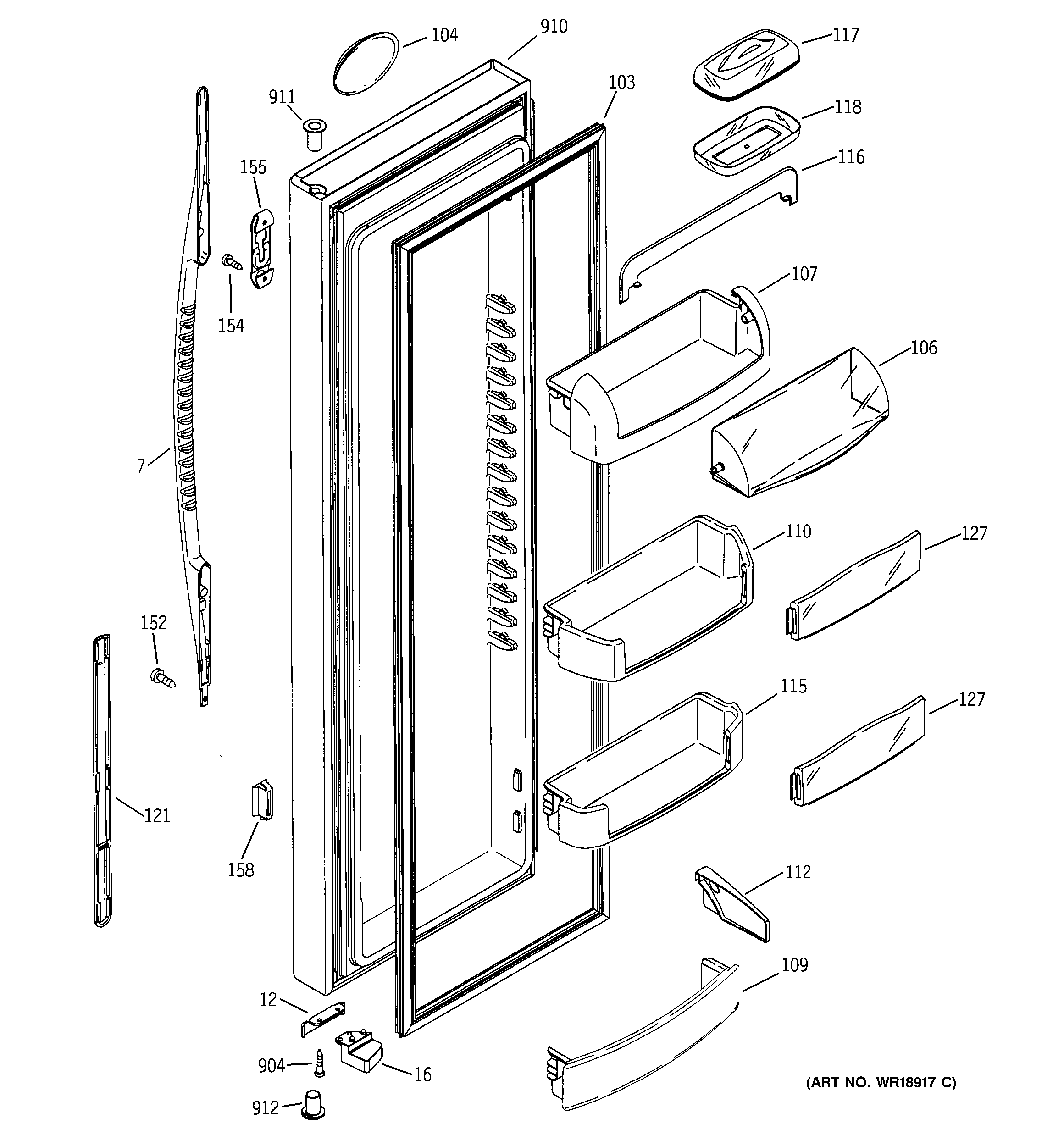 104
910
117
911
103
118
155
116
154
107
106
7
110
127
152
115
127
121
158
112
109
12
904
16
912
(ART NO. WR18917 C)