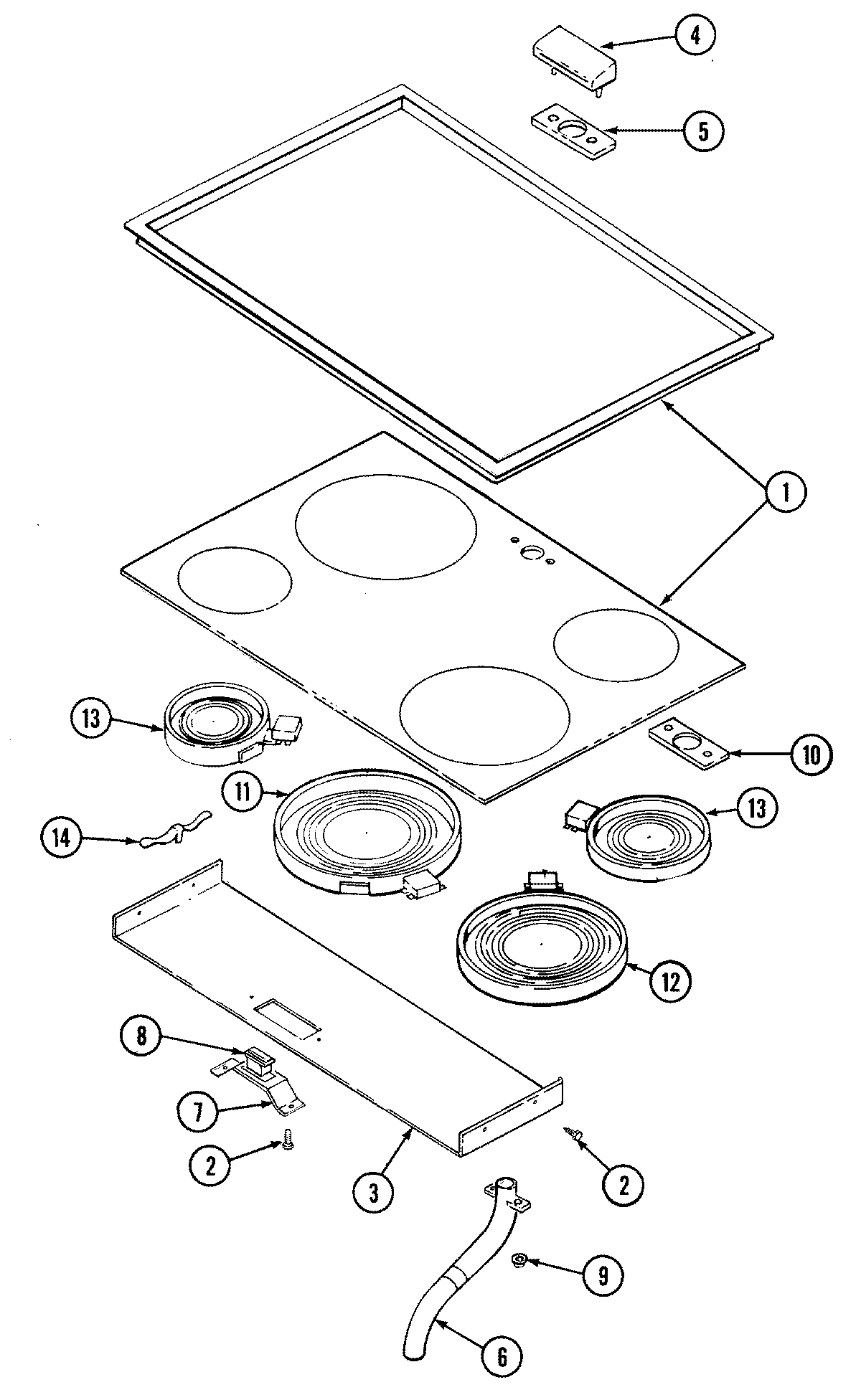 4
5
1
13
10
11
13
14
12
8
7
2
3
2
9
6