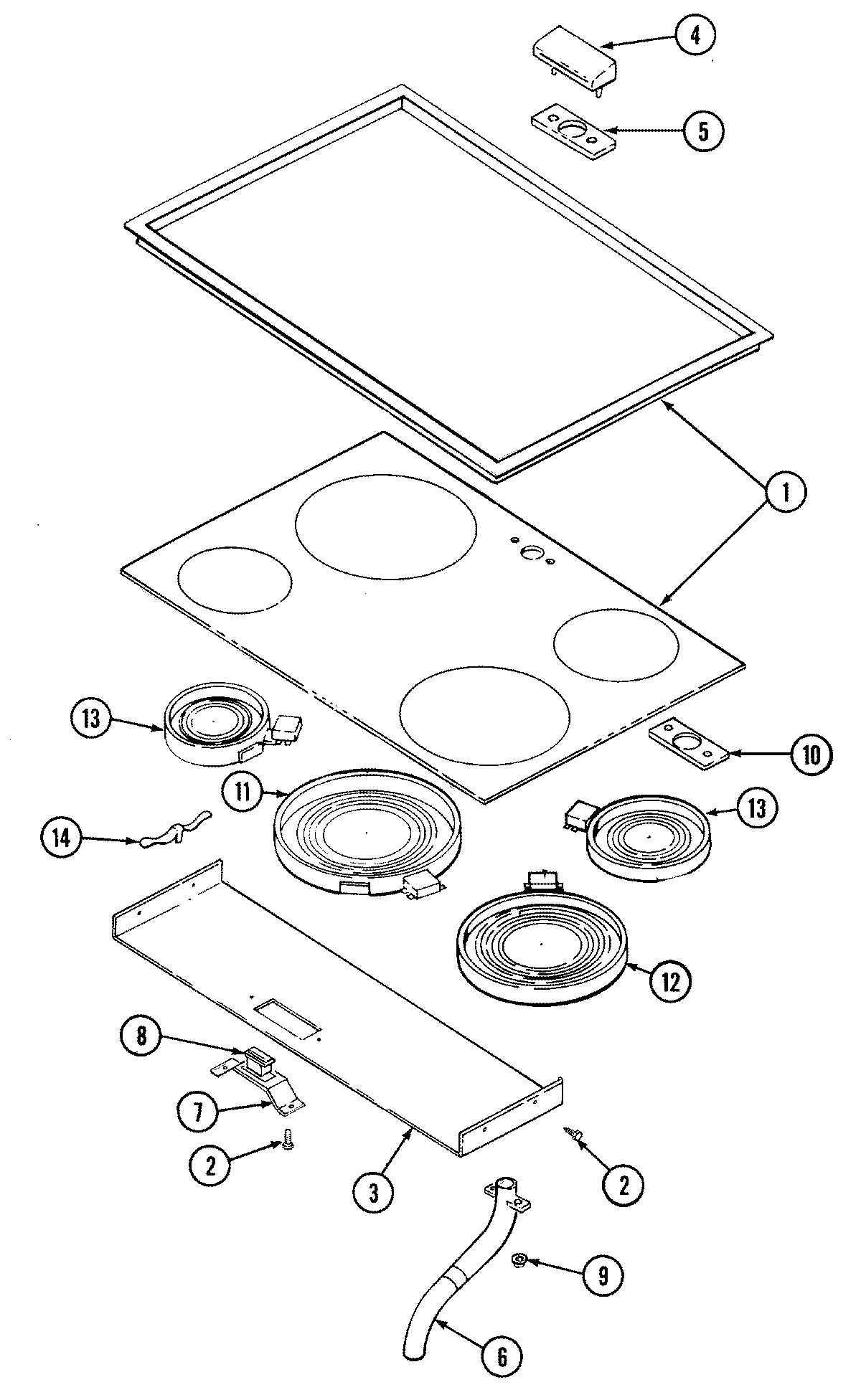 4
5
1
13
10
11
13
14
12
8
7
2
3
2
9
6