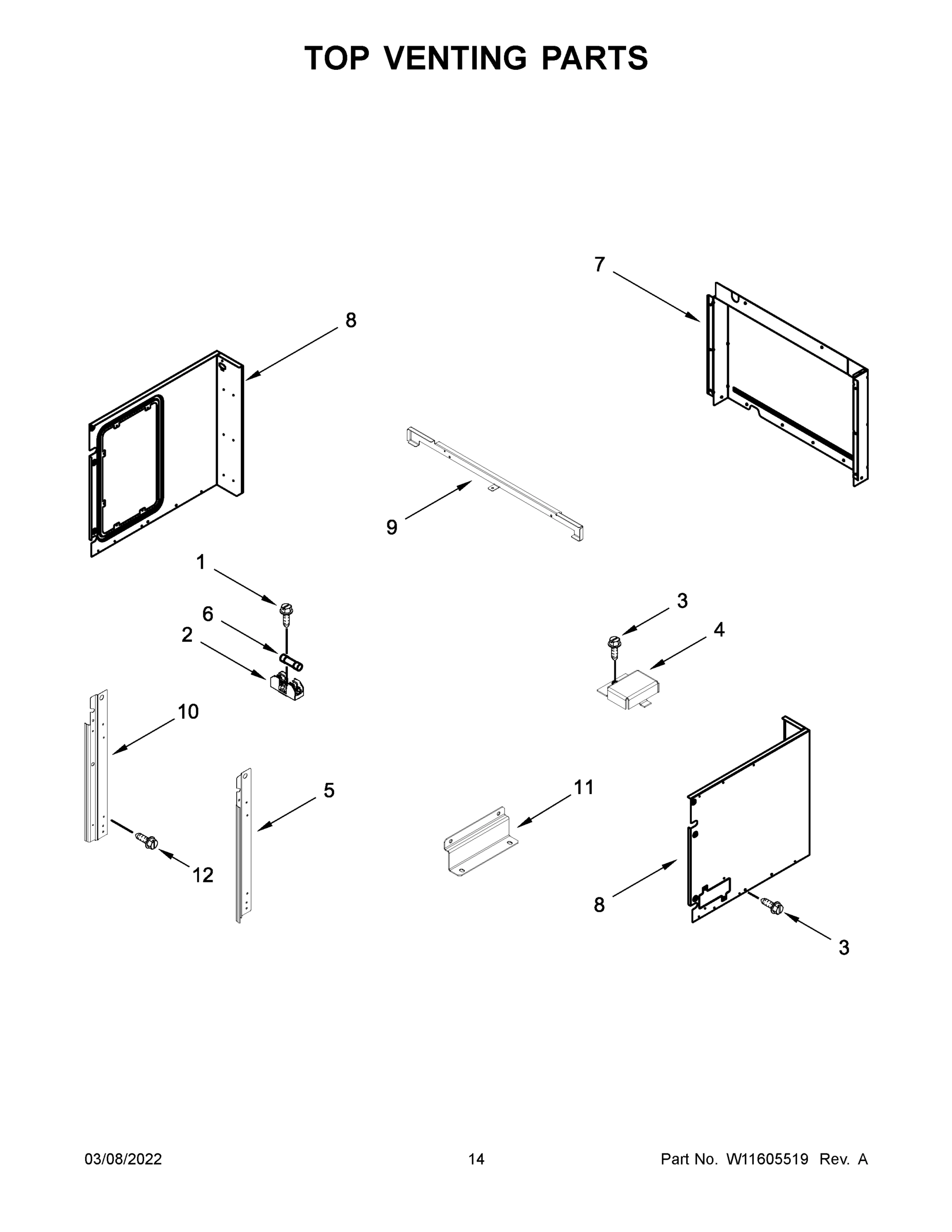 TOP VENTING PARTS

7

8

9

1

6

2

3

4

10

5

11

12

8

3

03/08/2022

14

Part No. W11605519 Rev. A