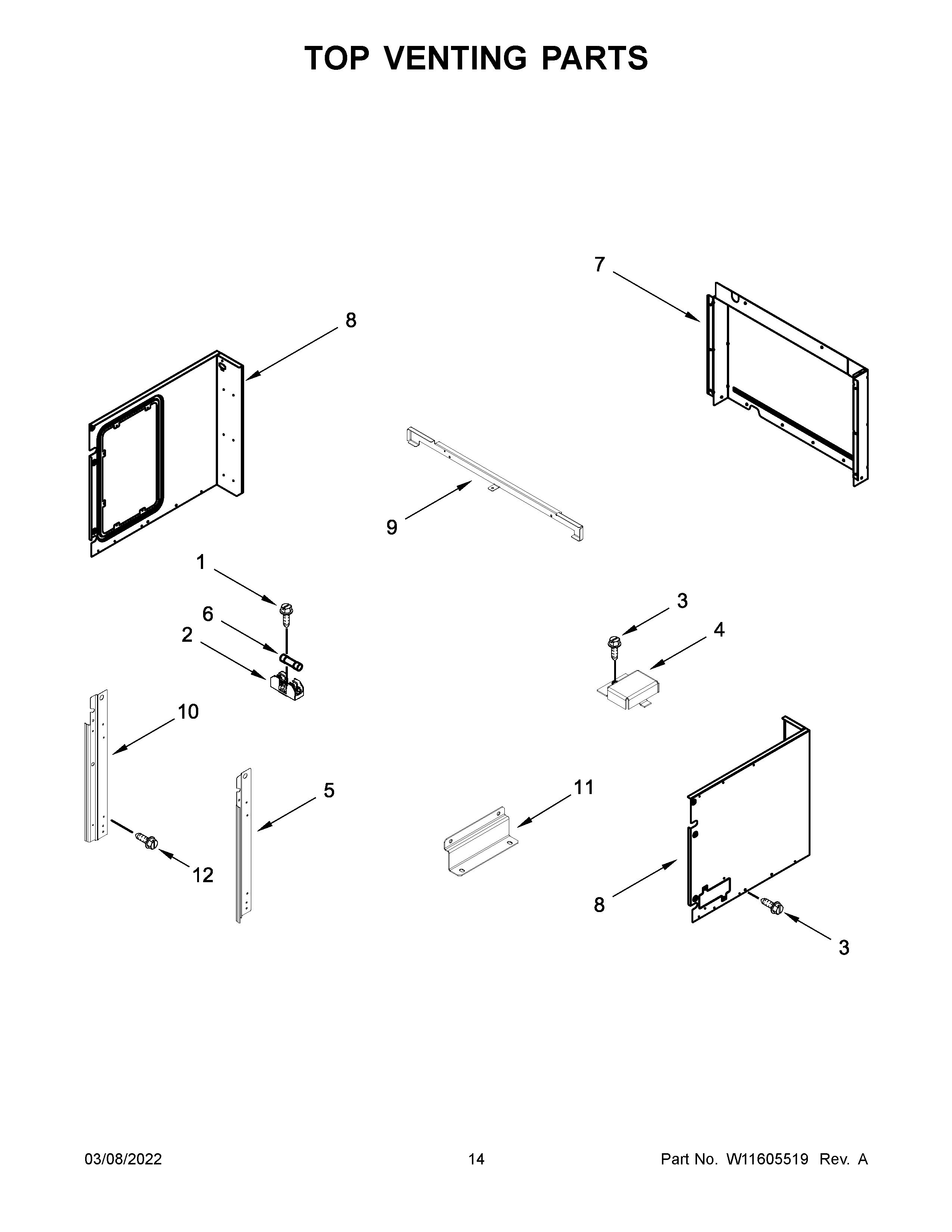 TOP VENTING PARTS

7

8

9

1

6

2

3

4

10

5

11

12

8

3

03/08/2022

14

Part No. W11605519 Rev. A