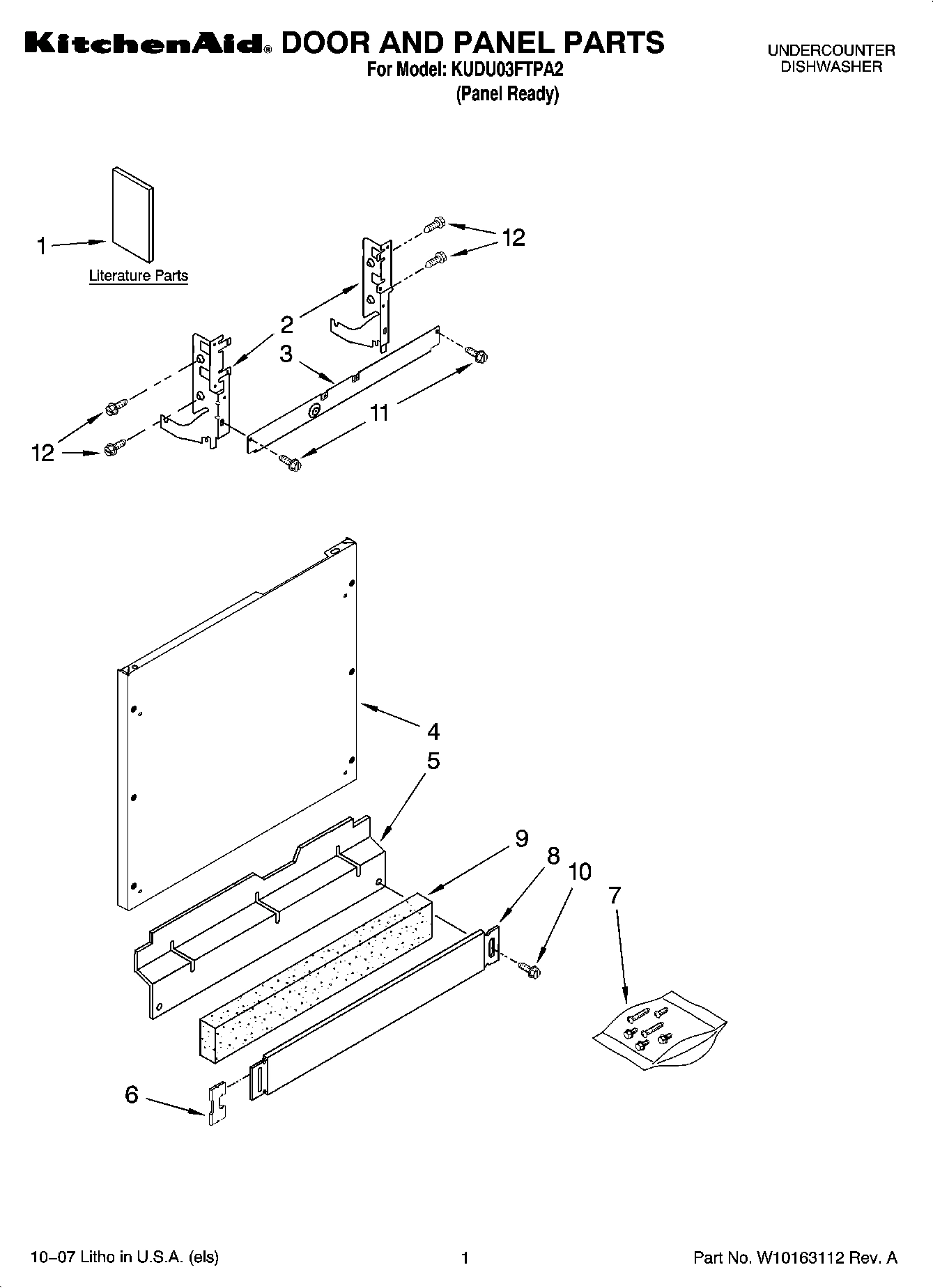 KitchenAid® DOOR AND PANEL PARTS
For Model: KUDU03FTPA2
(Panel Ready)

UNDERCOUNTER
DISHWASHER

1
Literature Parts
12
2
3
11
12
4
5
9
8
10
7
6

10–07 Litho in U.S.A. (els)
1
Part No. W10163112 Rev. A