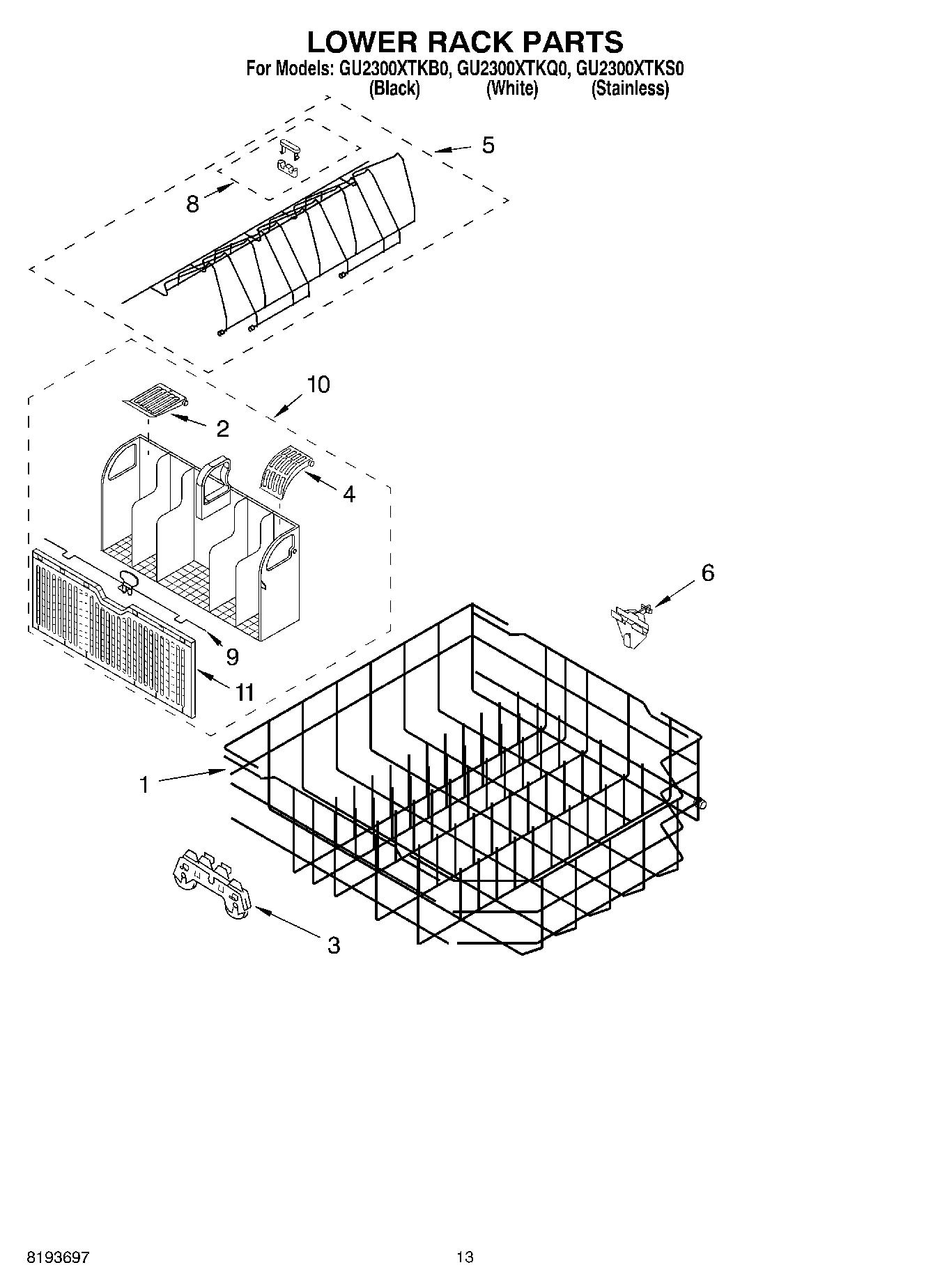 LOWER RACK PARTS
For Models: GU2300XTKB0, GU2300XTKQ0, GU2300XTKS0
(Black) (White) (Stainless)

5
8
10
2
4
6
9
11
1
3

8193697
13