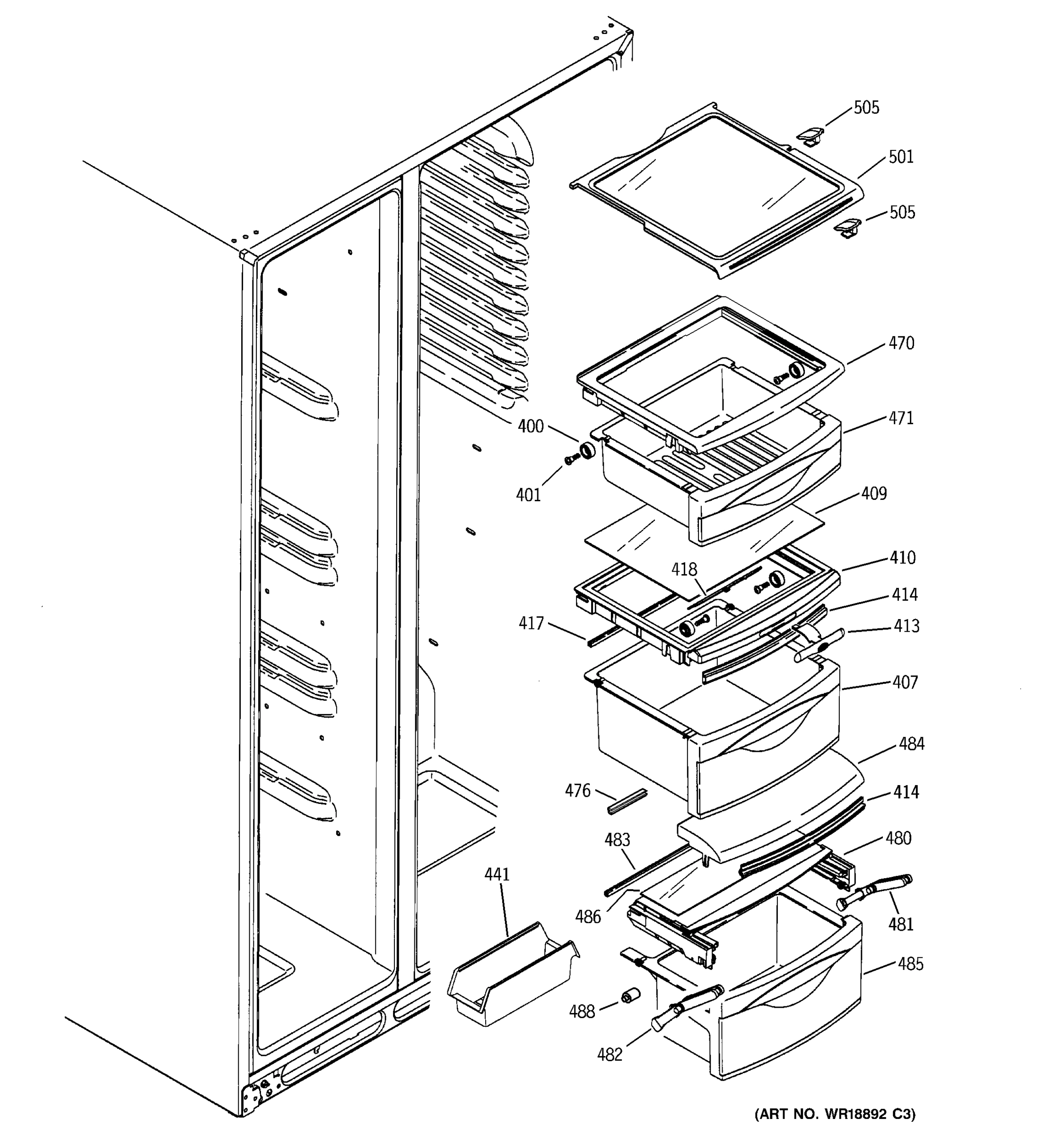 505
501
505
470
471
400
401
409
410
418
414
417
413
407
484
476
414
483
480
441
486
481
485
488
482
(ART NO. WR18892 C3)