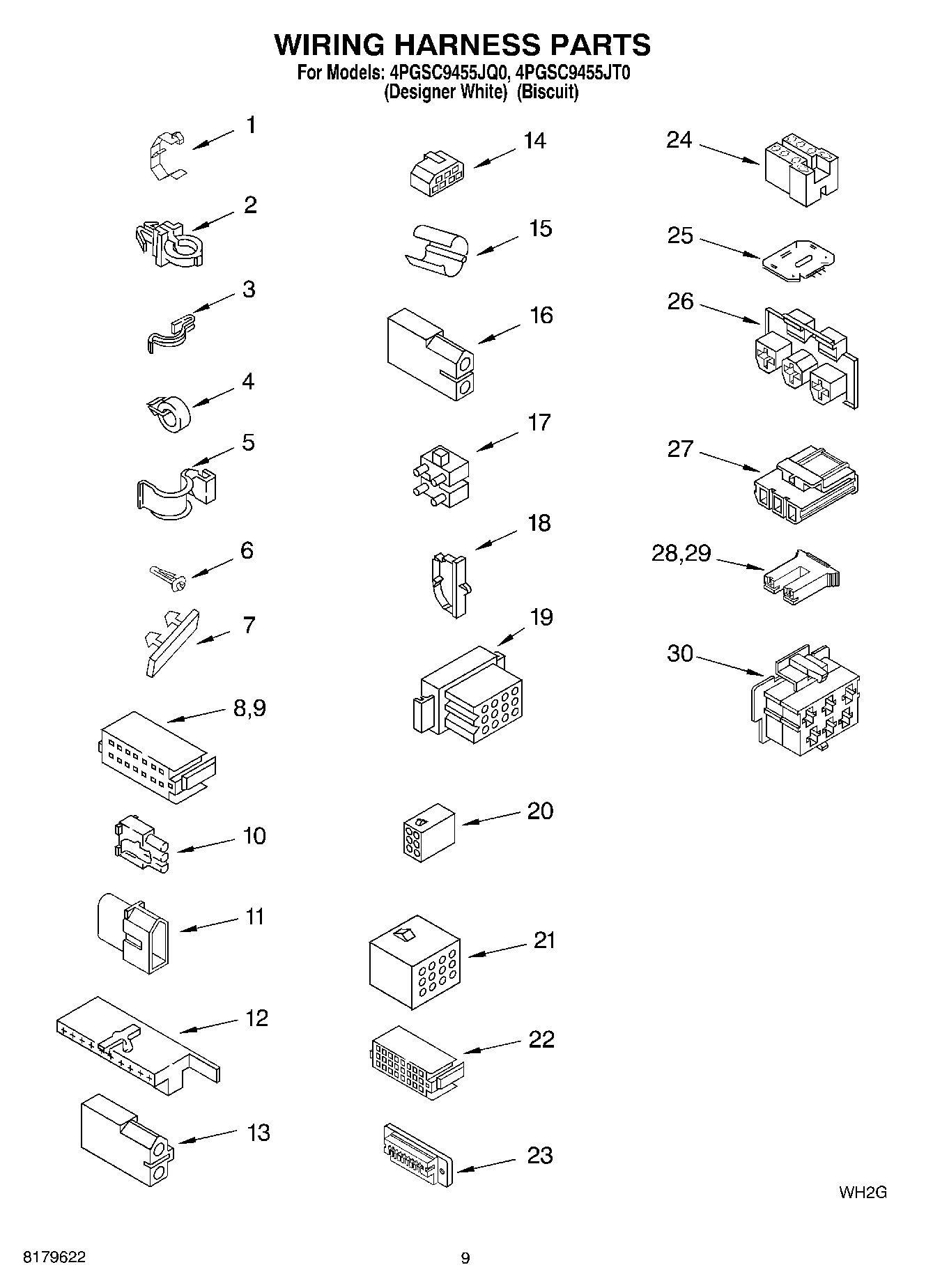 WIRING HARNESS PARTS
For Models: 4PGSC9455JQ0, 4PGSC9455JT0
(Designer White) (Biscuit)

1
2
3
4
5
6
7
8,9
10
11
12
13

14
15
16
17
18
19
20
21
22
23

24
25
26
27
28,29
30

WH2G

8179622

9