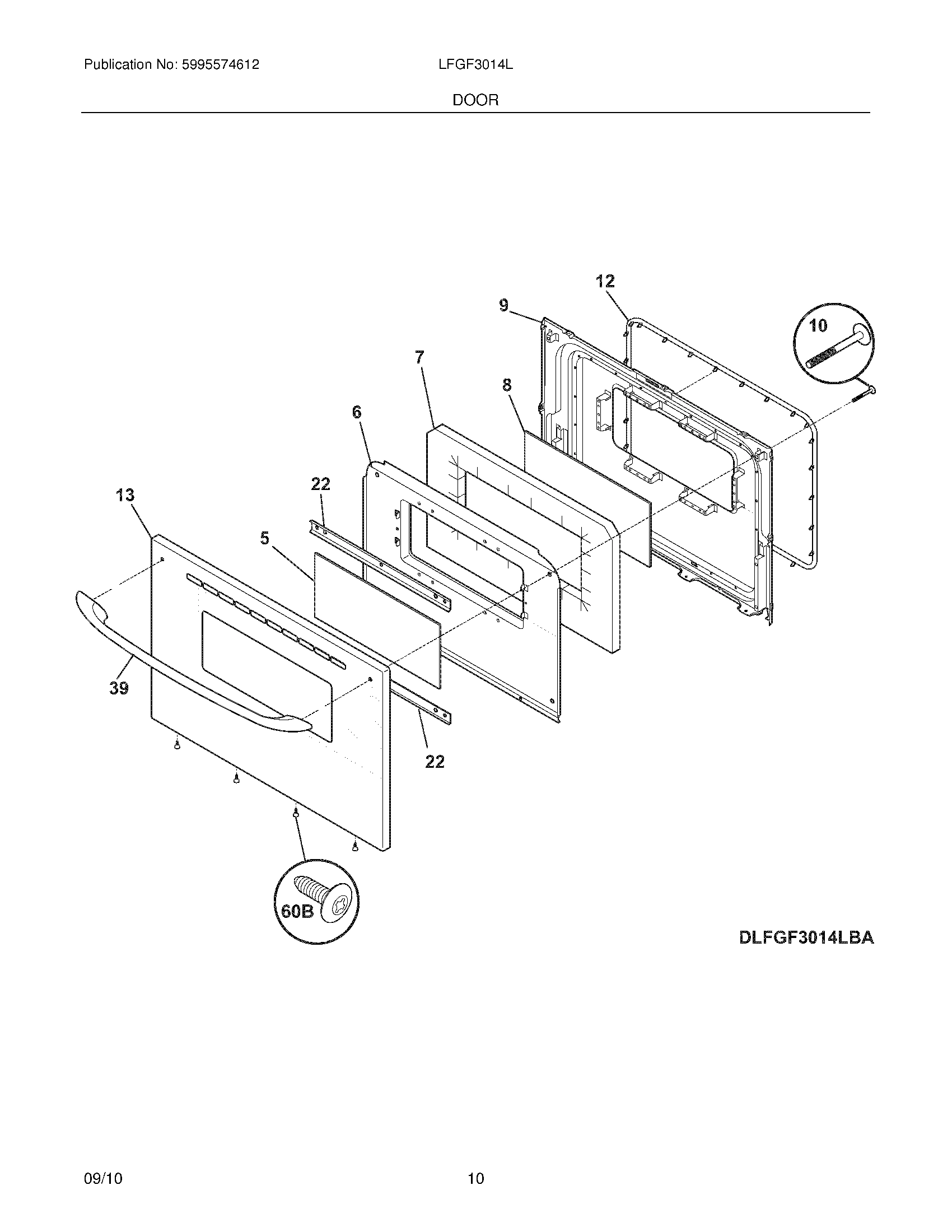 Publication No: 5995574612

LFGF3014L

DOOR

12

9

10

7

8

6

22

13

5

39

22

60B

DLFGF3014LBA

09/10

10