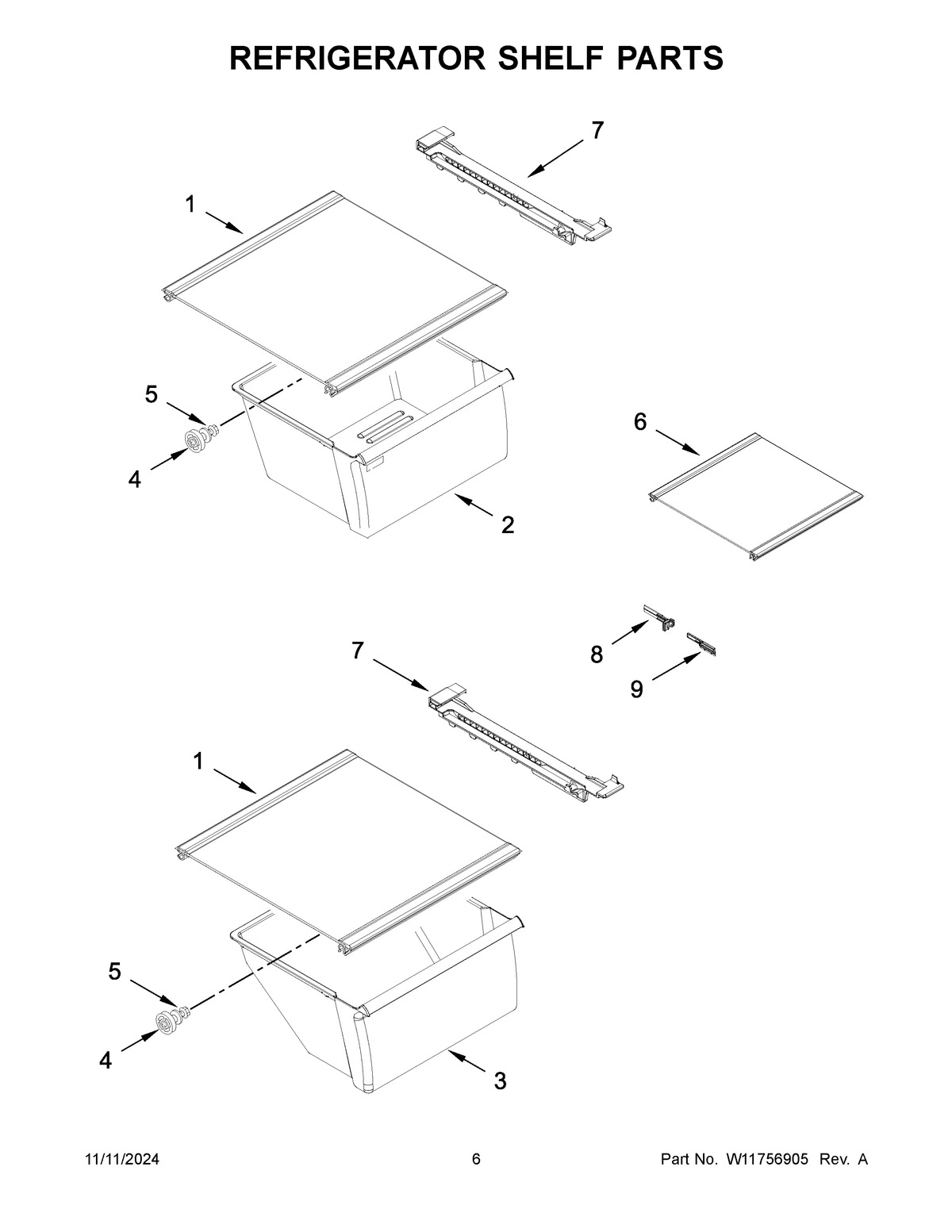 REFRIGERATOR SHELF PARTS

7

1

5

4

2

6

8

9

7

1

5

4

3

11/11/2024

6

Part No. W11756905 Rev. A