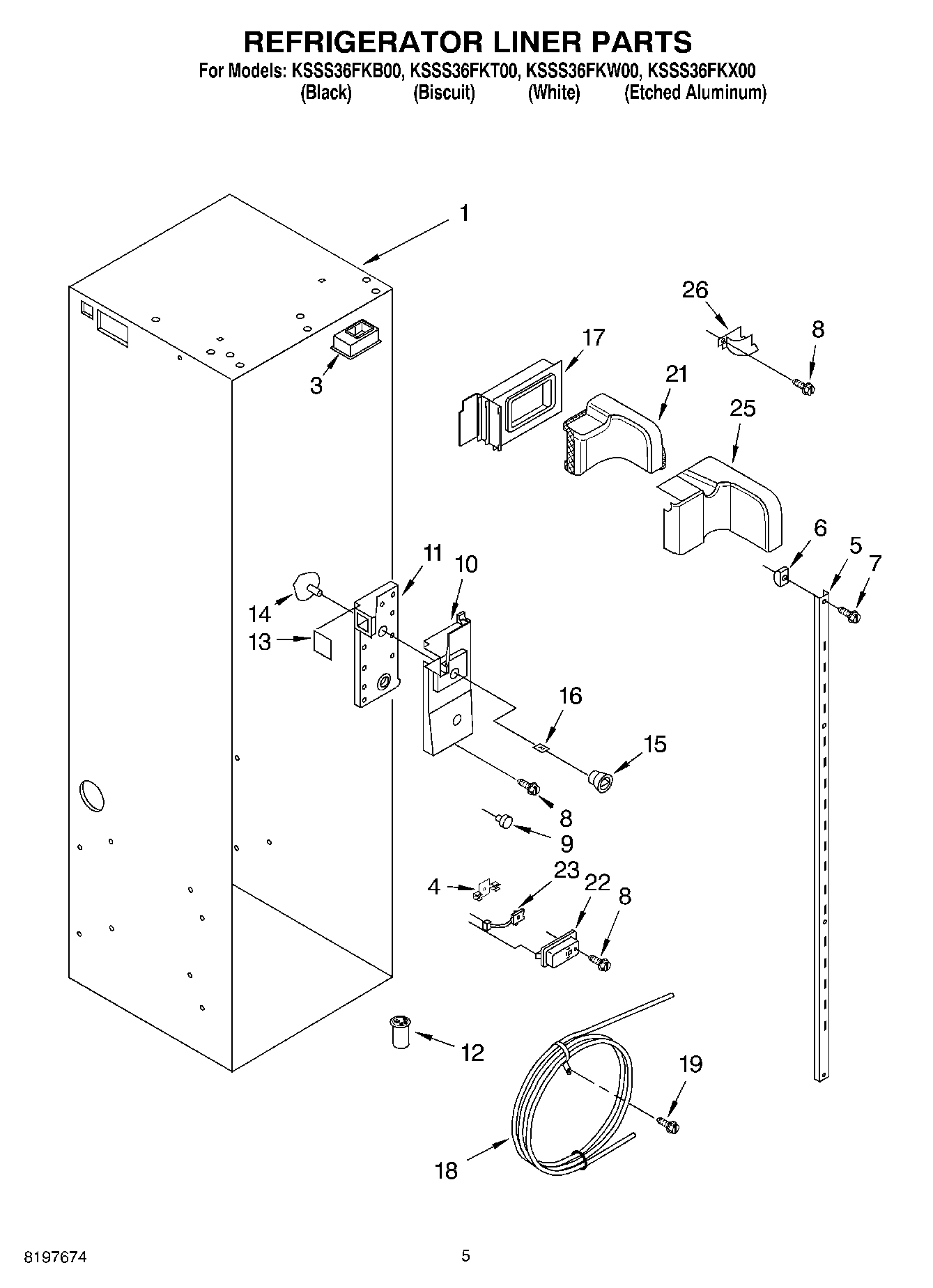 REFRIGERATOR LINER PARTS

For Models: KSSS36FKB00, KSSS36FKT00, KSSS36FKW00, KSSS36FKX00
(Black) (Biscuit) (White) (Etched Aluminum)

1
26
8
3
17
21
25
6
5
7
11
10
14
13
16
15
8
9
4
23
22
8
12
19
18

8197674
5