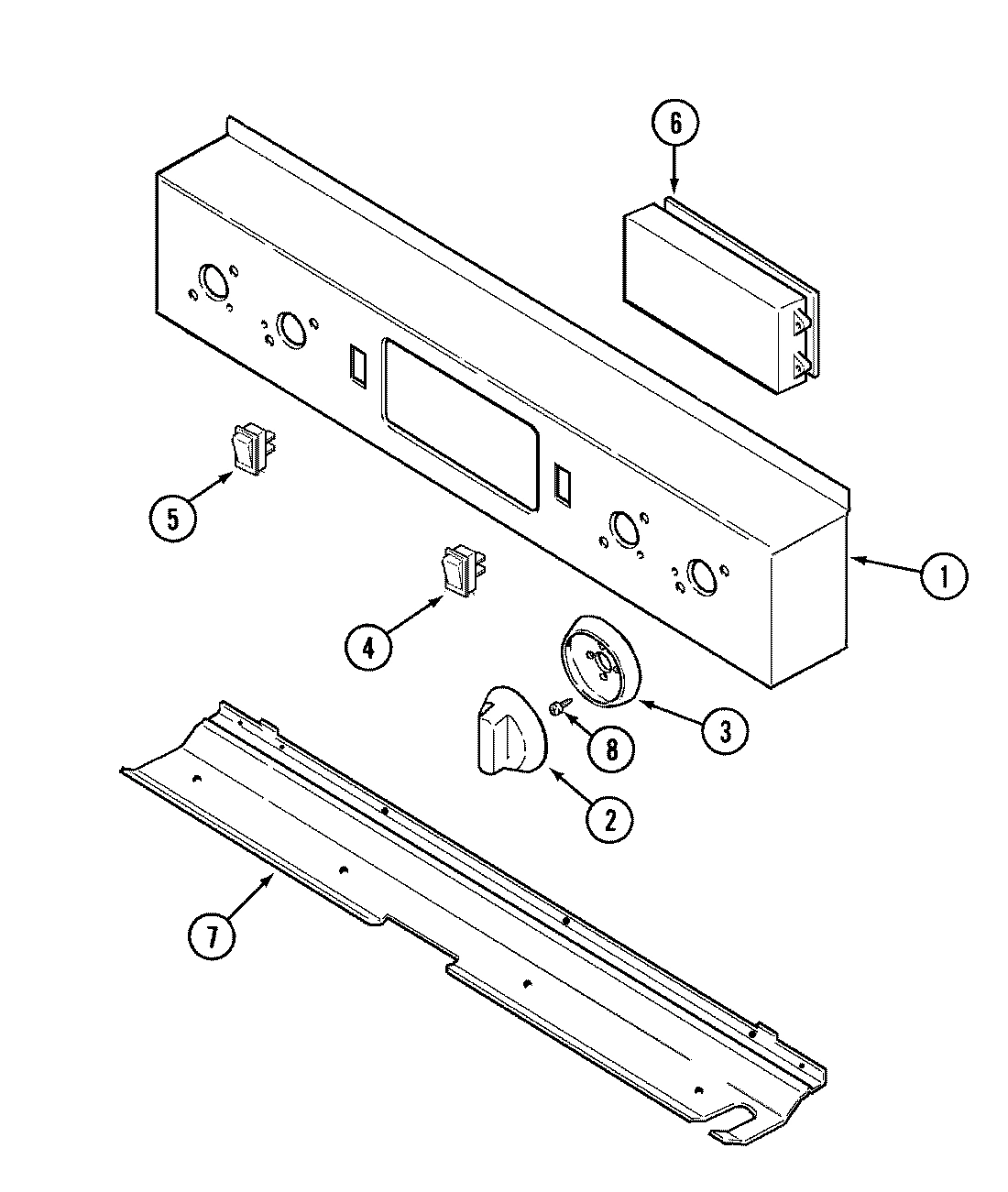 6
5
1
4
3
8
2
7