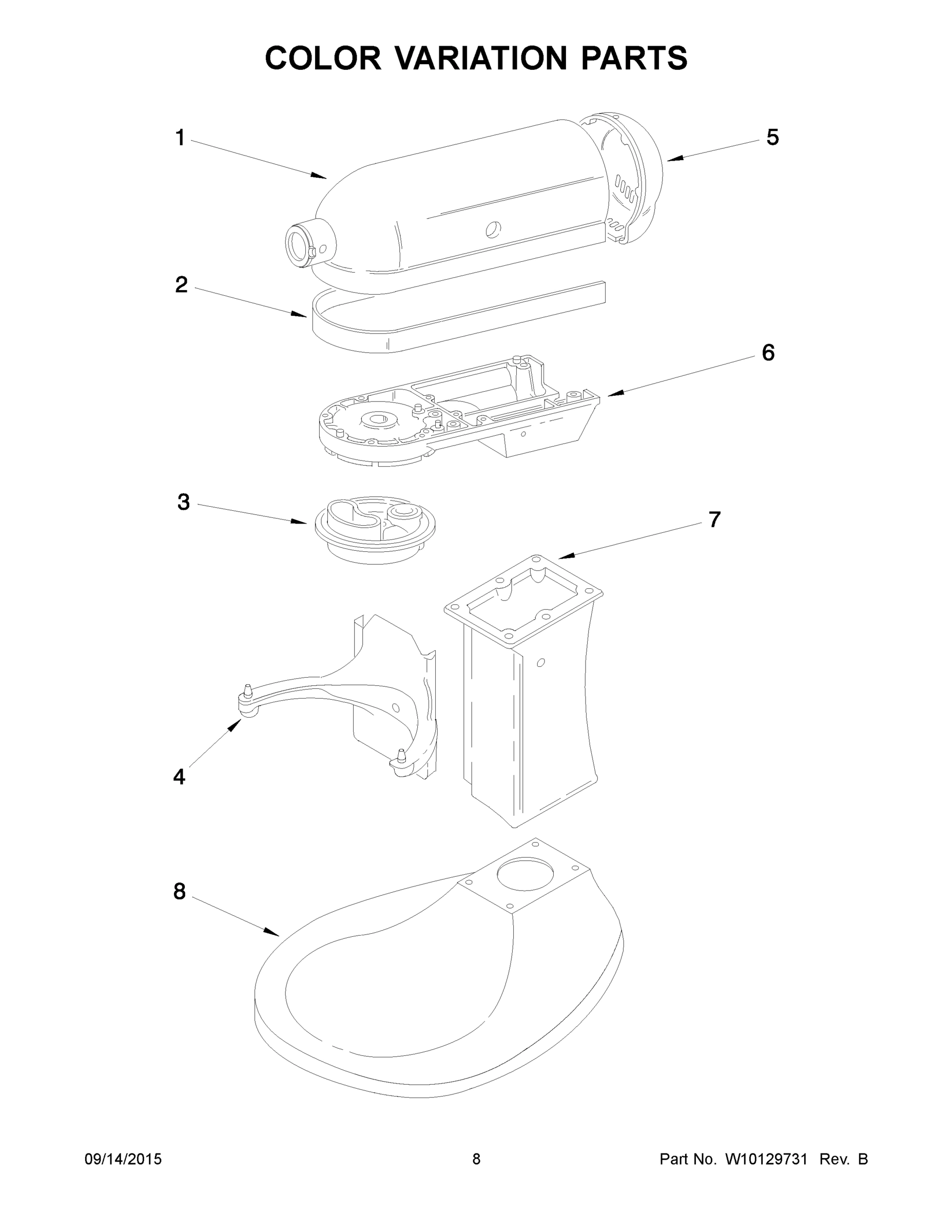 COLOR VARIATION PARTS

1

5

2

6

3

7

4

8

09/14/2015

8

Part No. W10129731 Rev. B