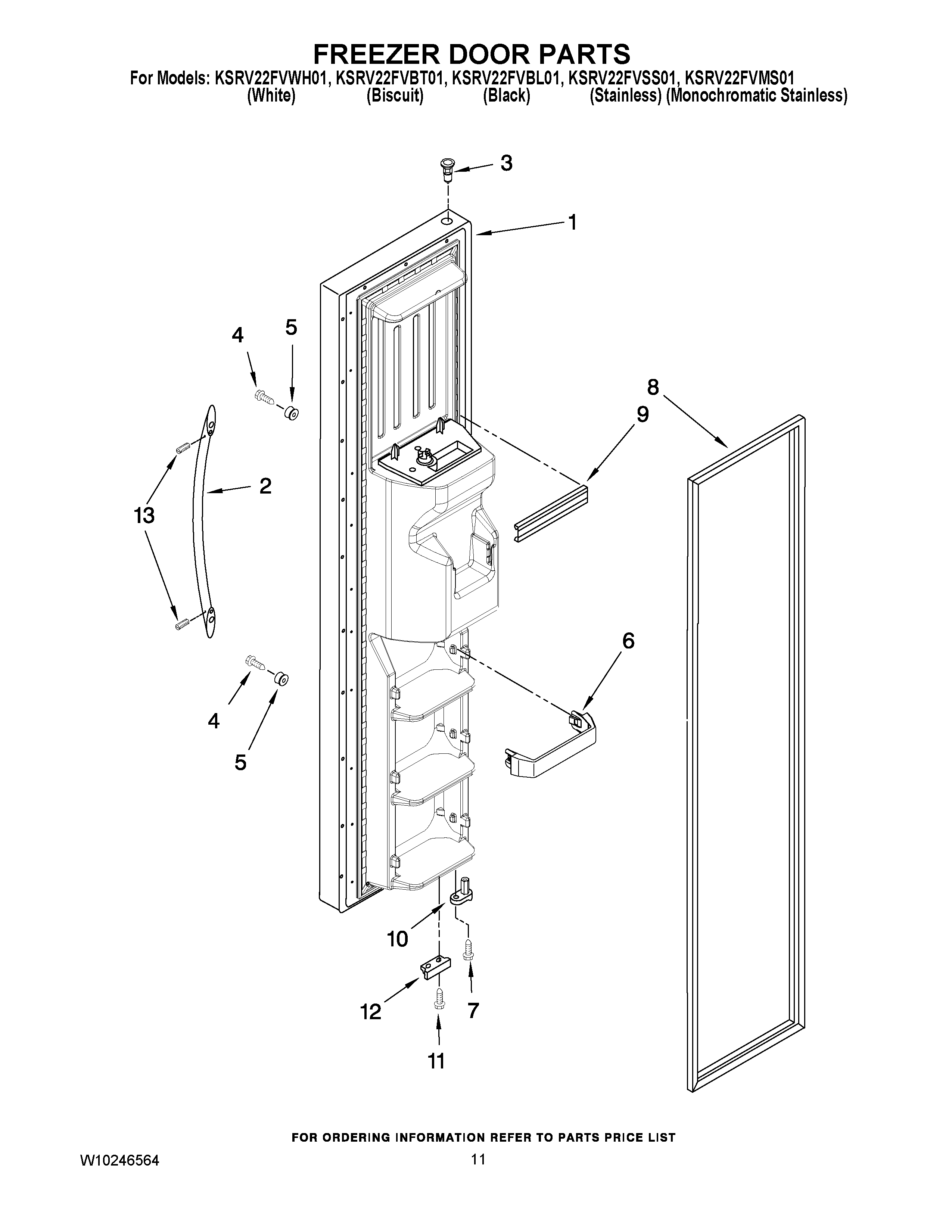 FREEZER DOOR PARTS

For Models: KSRV22FVWH01, KSRV22FVBT01, KSRV22FVBL01, KSRV22FVSS01, KSRV22FVMS01
(White) (Biscuit) (Black) (Stainless) (Monochromatic Stainless)

3
1
4
5
8
9
2
13
6
4
5
10
12
7
11

FOR ORDERING INFORMATION REFER TO PARTS PRICE LIST

W10246564
11