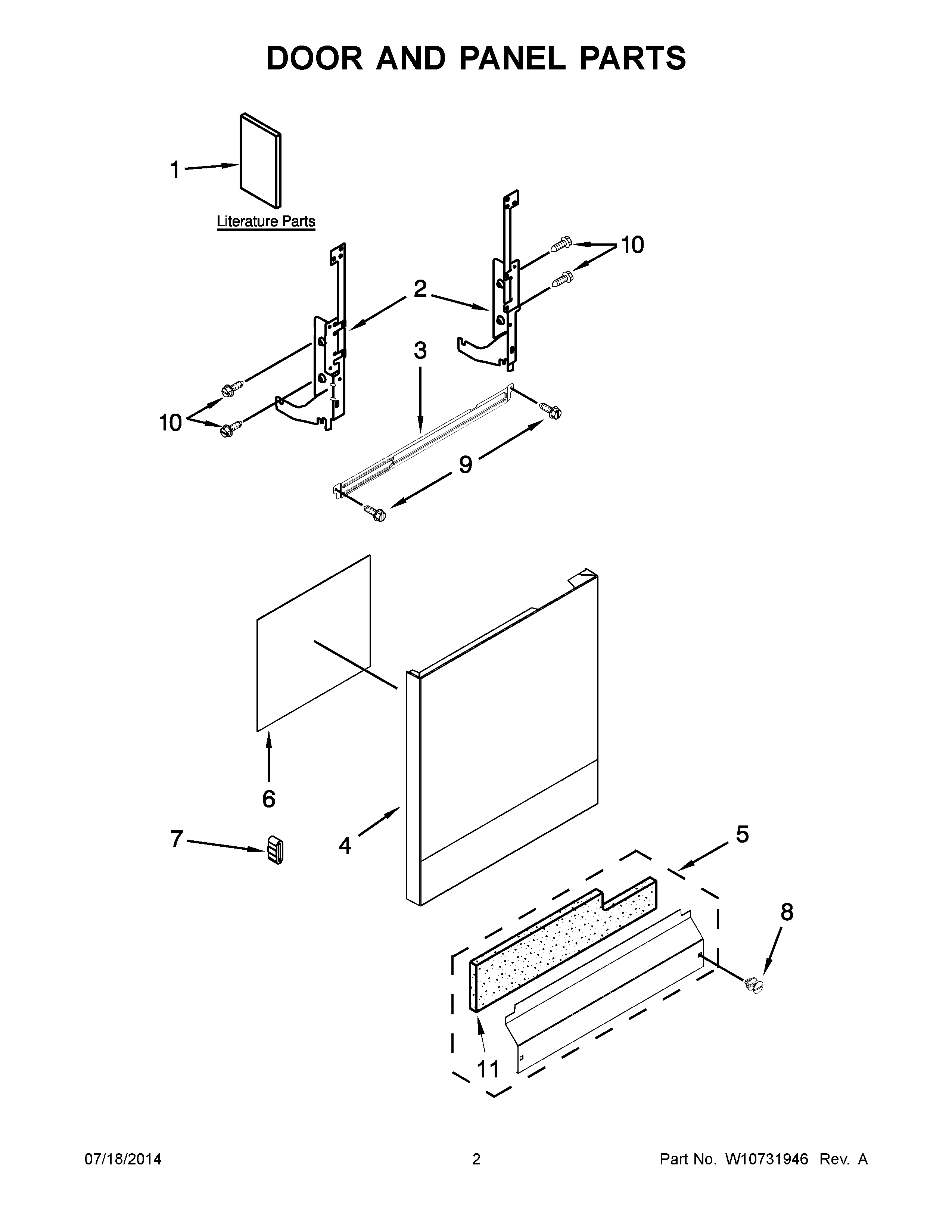 DOOR AND PANEL PARTS

1

Literature Parts

10

2

3

10

9

6

7

4

5

8

11

07/18/2014 2 Part No. W10731946 Rev. A