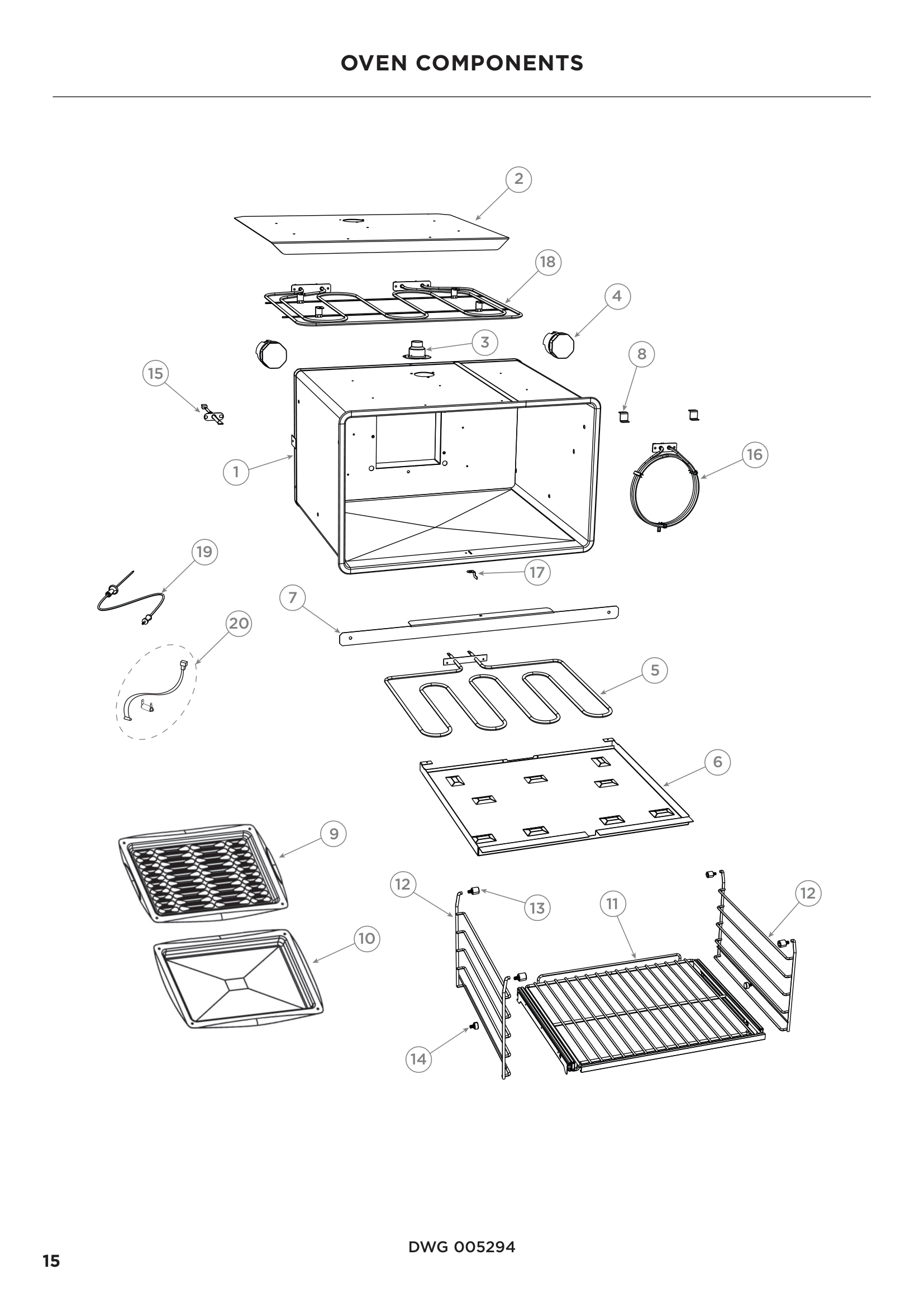 OVEN COMPONENTS

2

18

4

3

8

15

16

1

19

17

7

20

5

6

9

12

13

11

12

10

14

DWG 005294

15