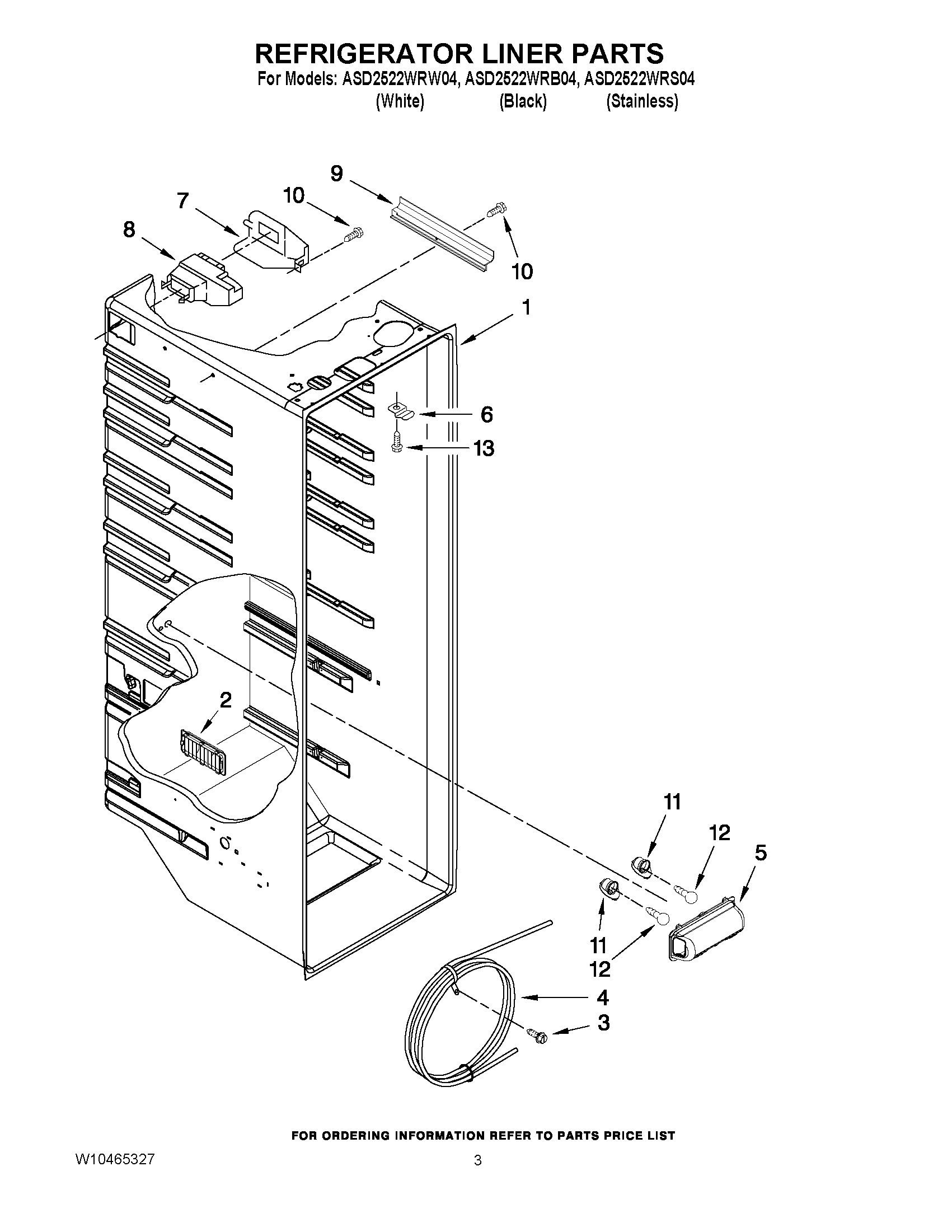 REFRIGERATOR LINER PARTS

For Models: ASD2522WRW04, ASD2522WRB04, ASD2522WRS04
(White) (Black) (Stainless)

9
7
10
8
10
1
6
13
2
11
12
5
11
12
4
3

FOR ORDERING INFORMATION REFER TO PARTS PRICE LIST

W10465327

3