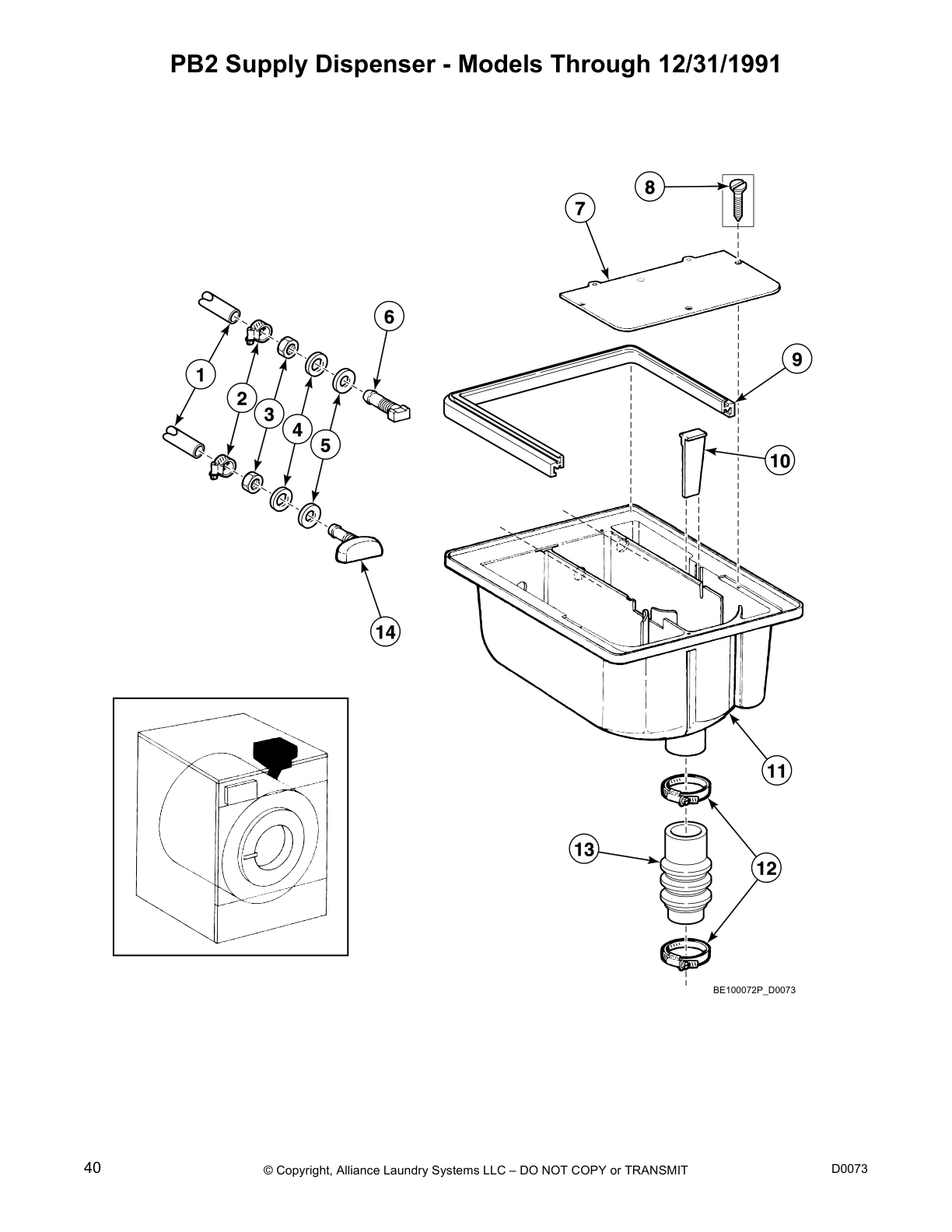 PB2 Supply Dispenser - Models Through 12/31/1991

8

7

6

9

1

2

3

4

5

10

14

11

13

12

BE100072P_D0073

40

© Copyright, Alliance Laundry Systems LLC – DO NOT COPY or TRANSMIT

D0073