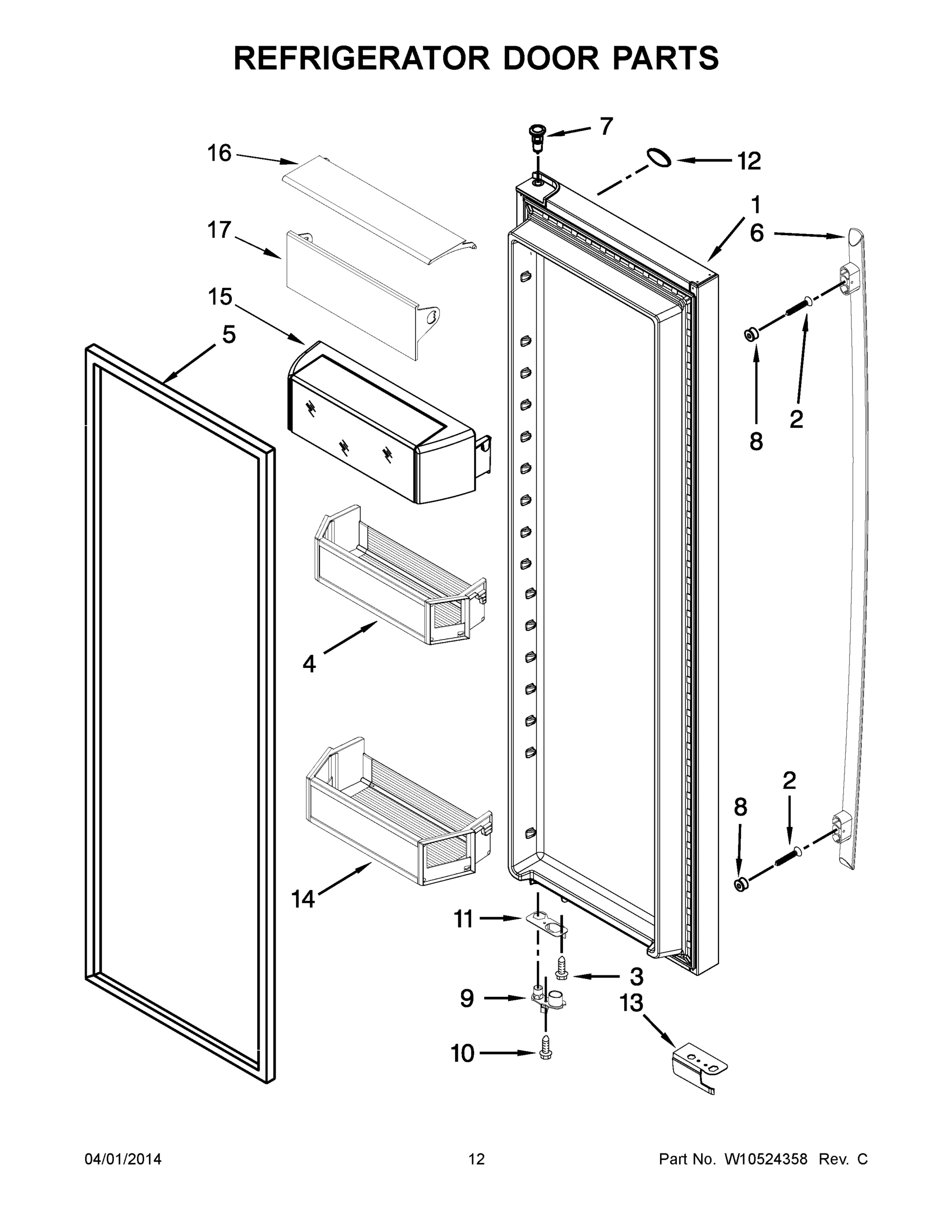 REFRIGERATOR DOOR PARTS

7
16
12
1
17
6
15
5
8
2
4
2
8
14
11
3
9
13
10

04/01/2014
12
Part No. W10524358 Rev. C