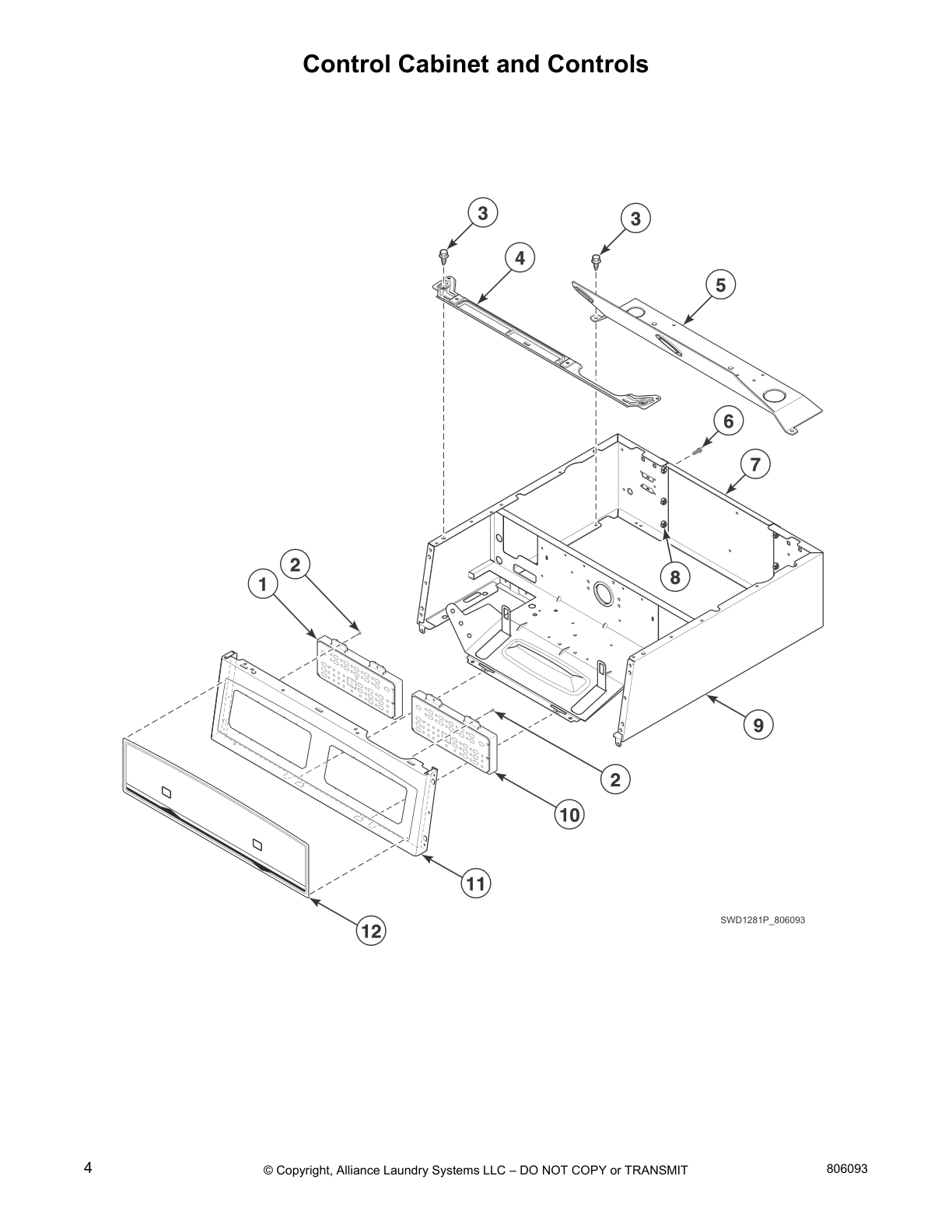 Control Cabinet and Controls

3
3
4
5
6
7
8
2
1
9
2
10
11
12

SWD1281P_806093

4 © Copyright, Alliance Laundry Systems LLC – DO NOT COPY or TRANSMIT 806093