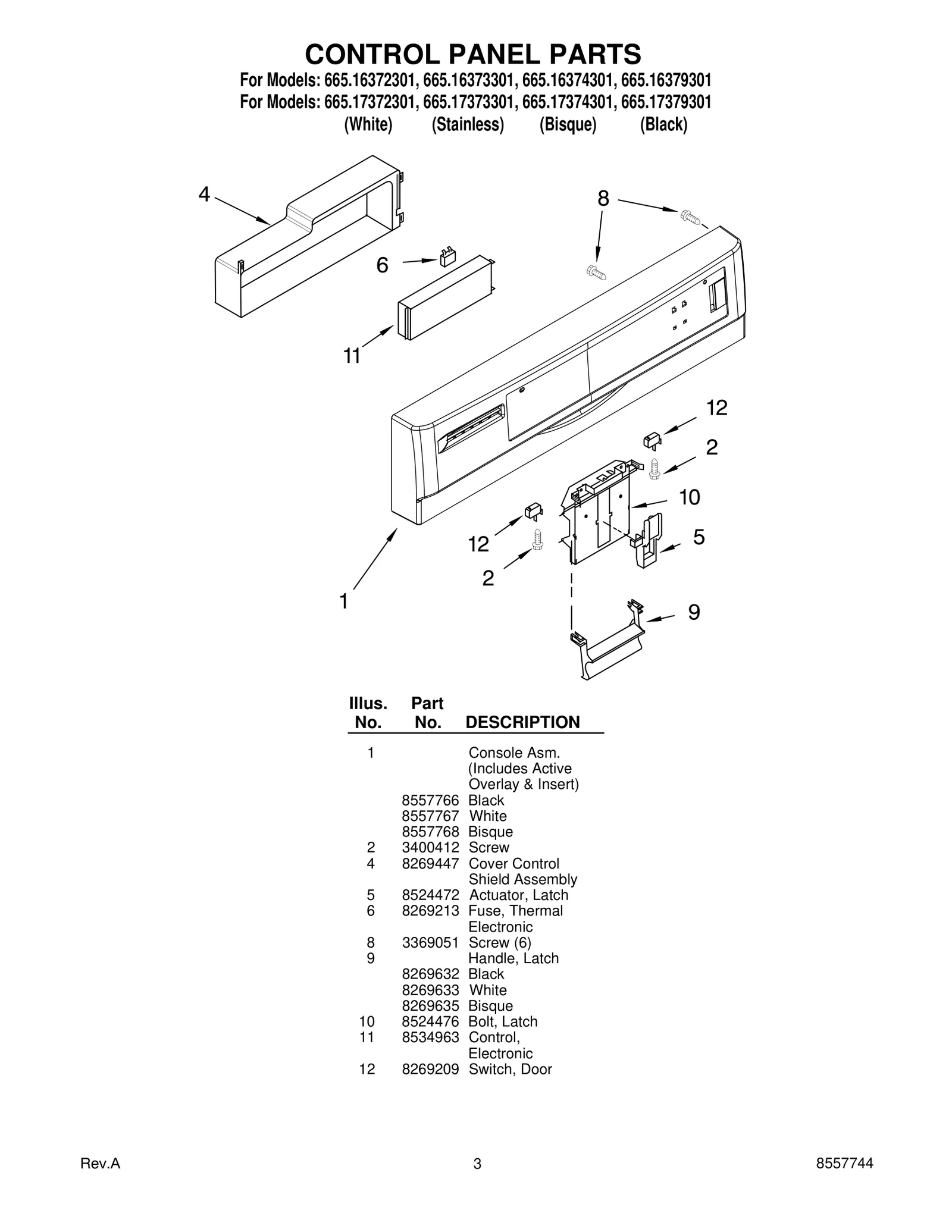 CONTROL PANEL PARTS

For Models: 665.16372301, 665.16373301, 665.16374301, 665.16379301
For Models: 665.17372301, 665.17373301, 665.17374301, 665.17379301
(White) (Stainless) (Bisque) (Black)

4
8
6
11
12
2
10
5
12
2
1
9

| Illus. No. | Part No. | DESCRIPTION |
|---|---|---|
| 1 | | Console Asm. (Includes Active Overlay & Insert) |
| | 8557766 | Black |
| | 8557767 | White |
| | 8557768 | Bisque |
| 2 | 3400412 | Screw |
| 4 | 8269447 | Cover Control Shield Assembly |
| 5 | 8524472 | Actuator, Latch |
| 6 | 8269213 | Fuse, Thermal Electronic |
| 8 | 3369051 | Screw (6) |
| 9 | | Handle, Latch |
| | 8269632 | Black |
| | 8269633 | White |
| | 8269635 | Bisque |
| 10 | 8524476 | Bolt, Latch |
| 11 | 8534963 | Control, Electronic |
| 12 | 8269209 | Switch, Door |

Rev.A
3
8557744