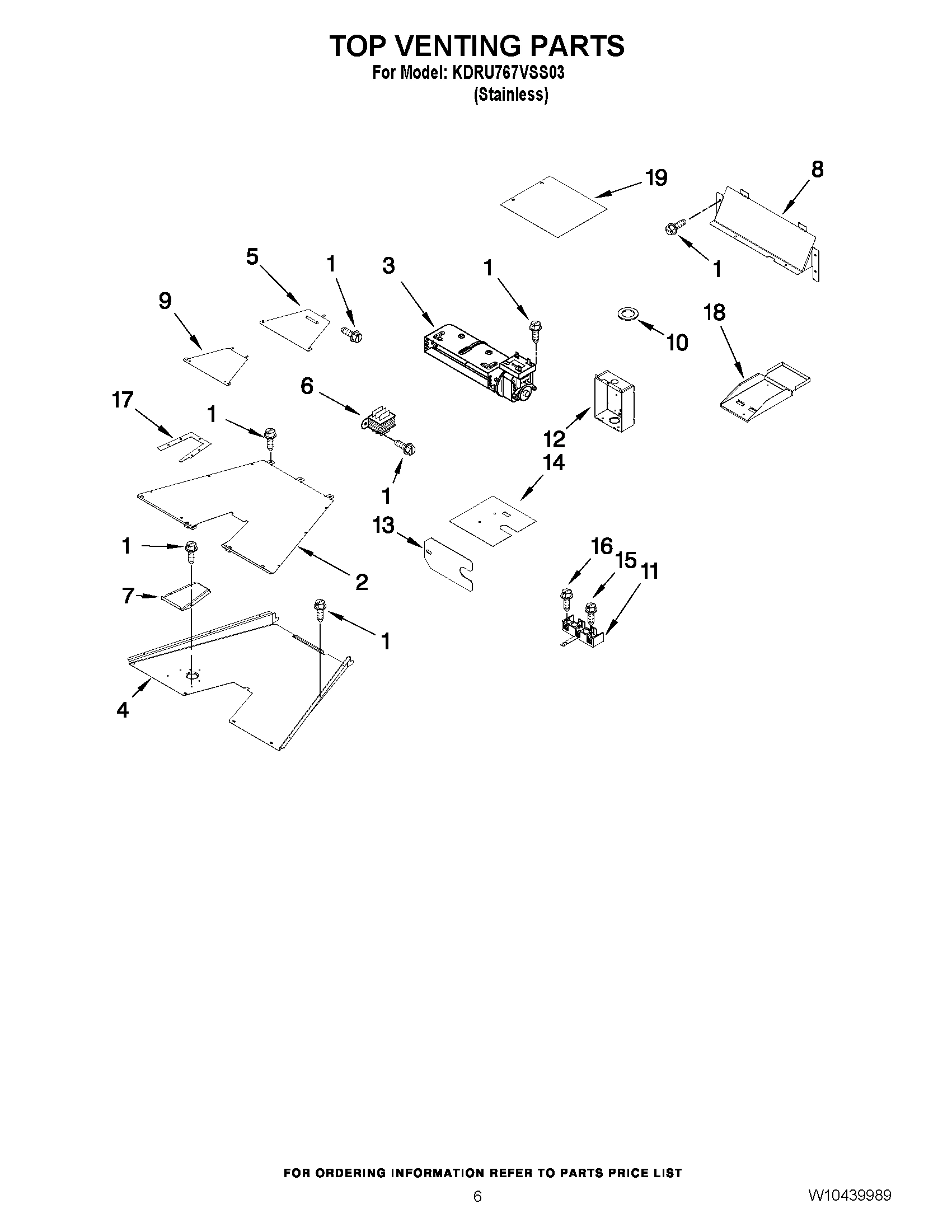 TOP VENTING PARTS
For Model: KDRU767VSS03
(Stainless)

19
8
1
5
1
3
1
9
10
18
6
17
1
12
14
1
13
1
2
16
15
11
7
1
4

FOR ORDERING INFORMATION REFER TO PARTS PRICE LIST
6
W10439989