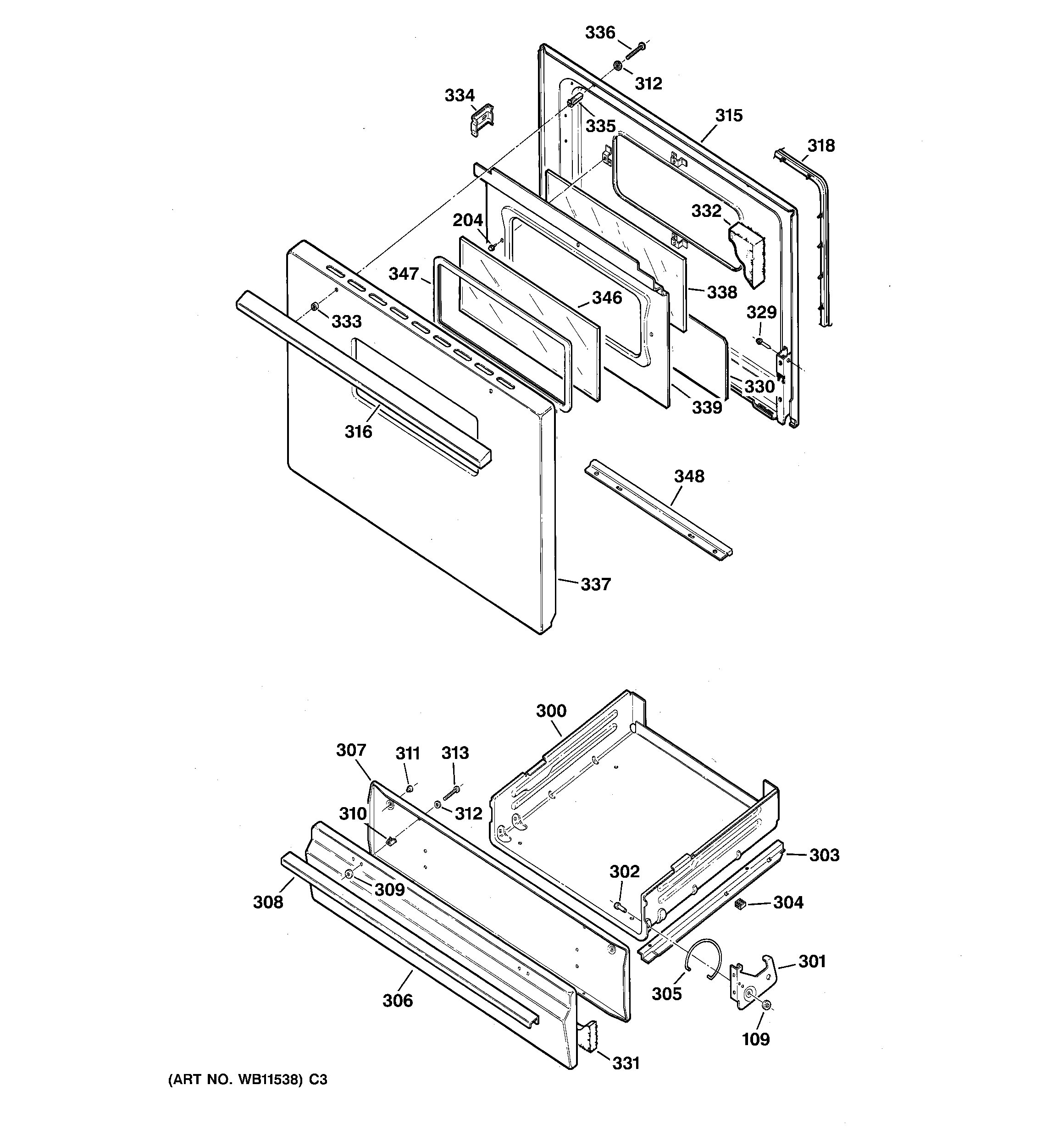 336
312
334
335
315
318
332
204
347
346
338
333
329
330
339
316
348
337
300
307
311
313
310
312
303
302
308
309
304
301
305
306
109
331
(ART NO. WB11538) C3