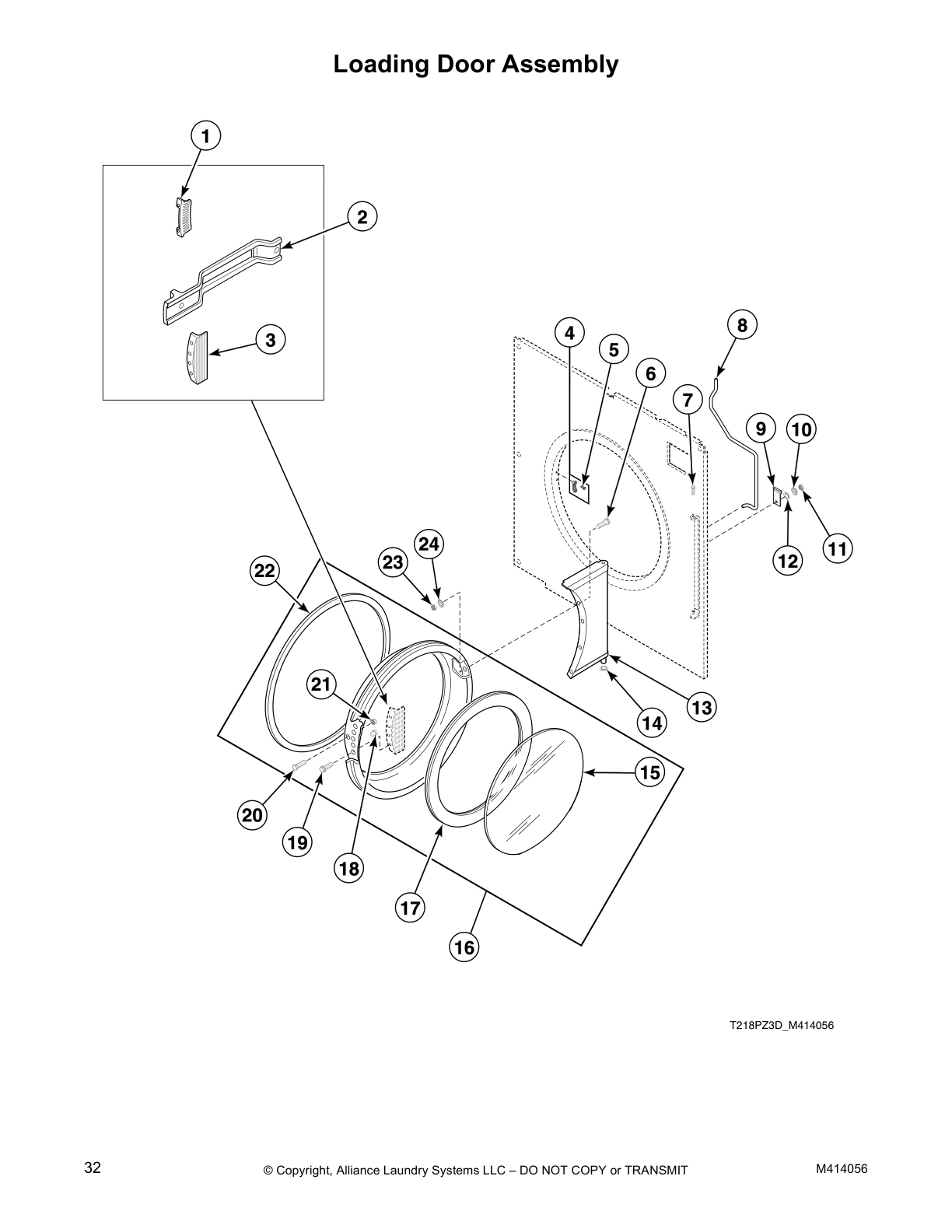 Loading Door Assembly

1

2

3

4

5

6

7

8

9

10

11

12

13

14

15

16

17

18

19

20

21

22

23

24

T218PZ3D_M414056

32 © Copyright, Alliance Laundry Systems LLC – DO NOT COPY or TRANSMIT M414056