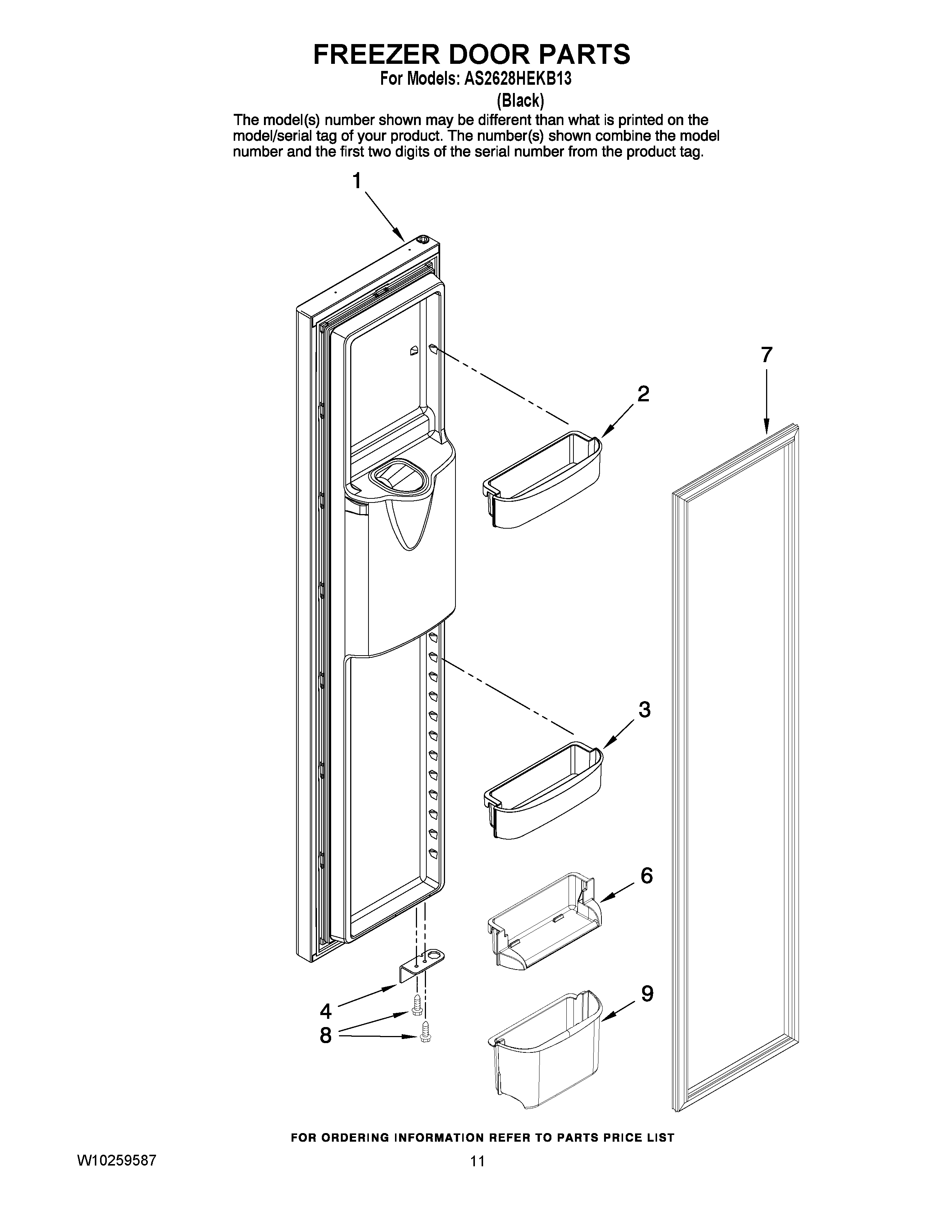 FREEZER DOOR PARTS

For Models: AS2628HEKB13
(Black)

The model(s) number shown may be different than what is printed on the model/serial tag of your product. The number(s) shown combine the model number and the first two digits of the serial number from the product tag.

1

7

2

3

6

4

8

9

FOR ORDERING INFORMATION REFER TO PARTS PRICE LIST

W10259587

11