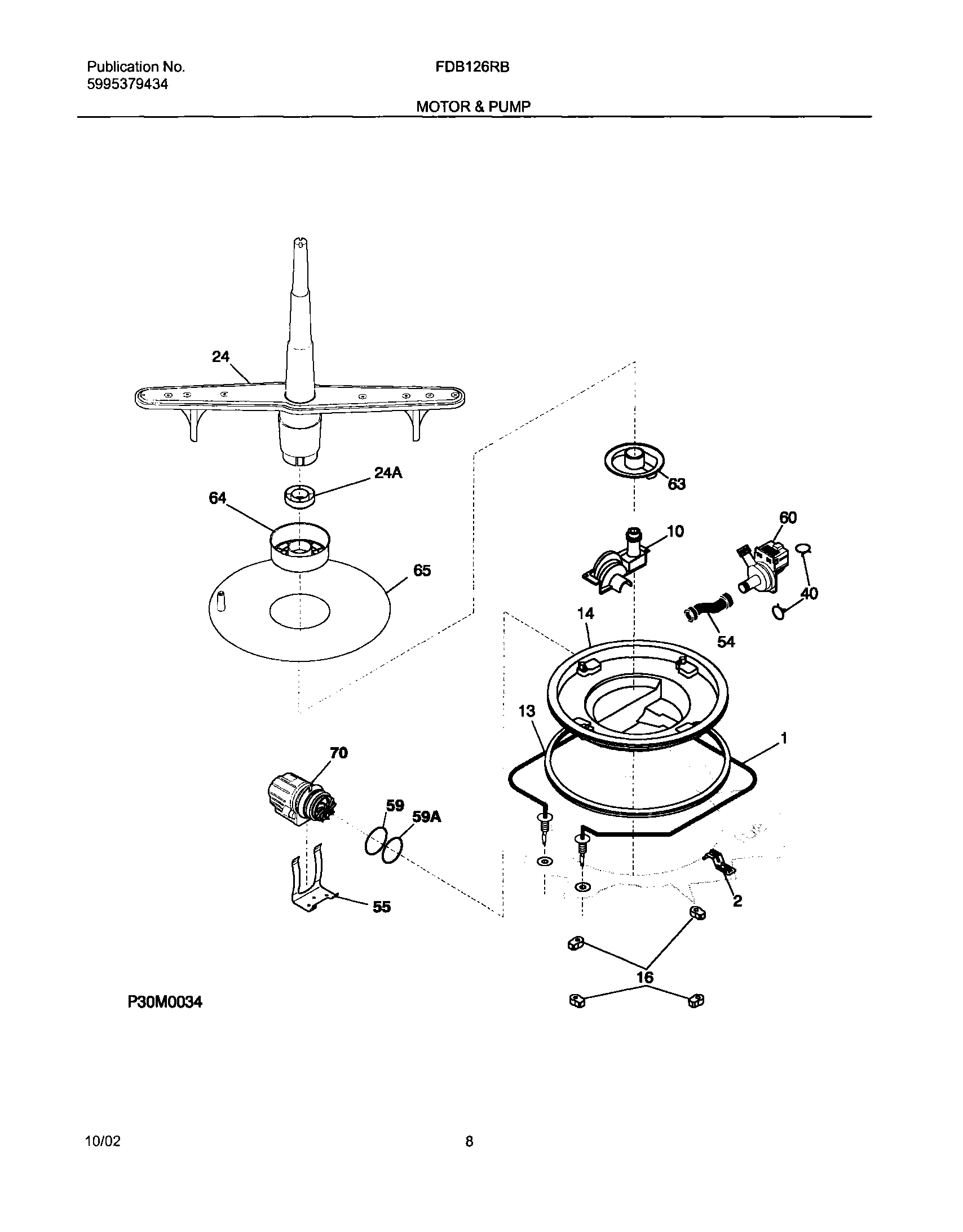 Publication No.
5995379434

FDB126RB

MOTOR & PUMP

24
24A
64
65
63
10
60
40
54
14
13
1
70
59
59A
55
2
16

P30M0034

10/02

8