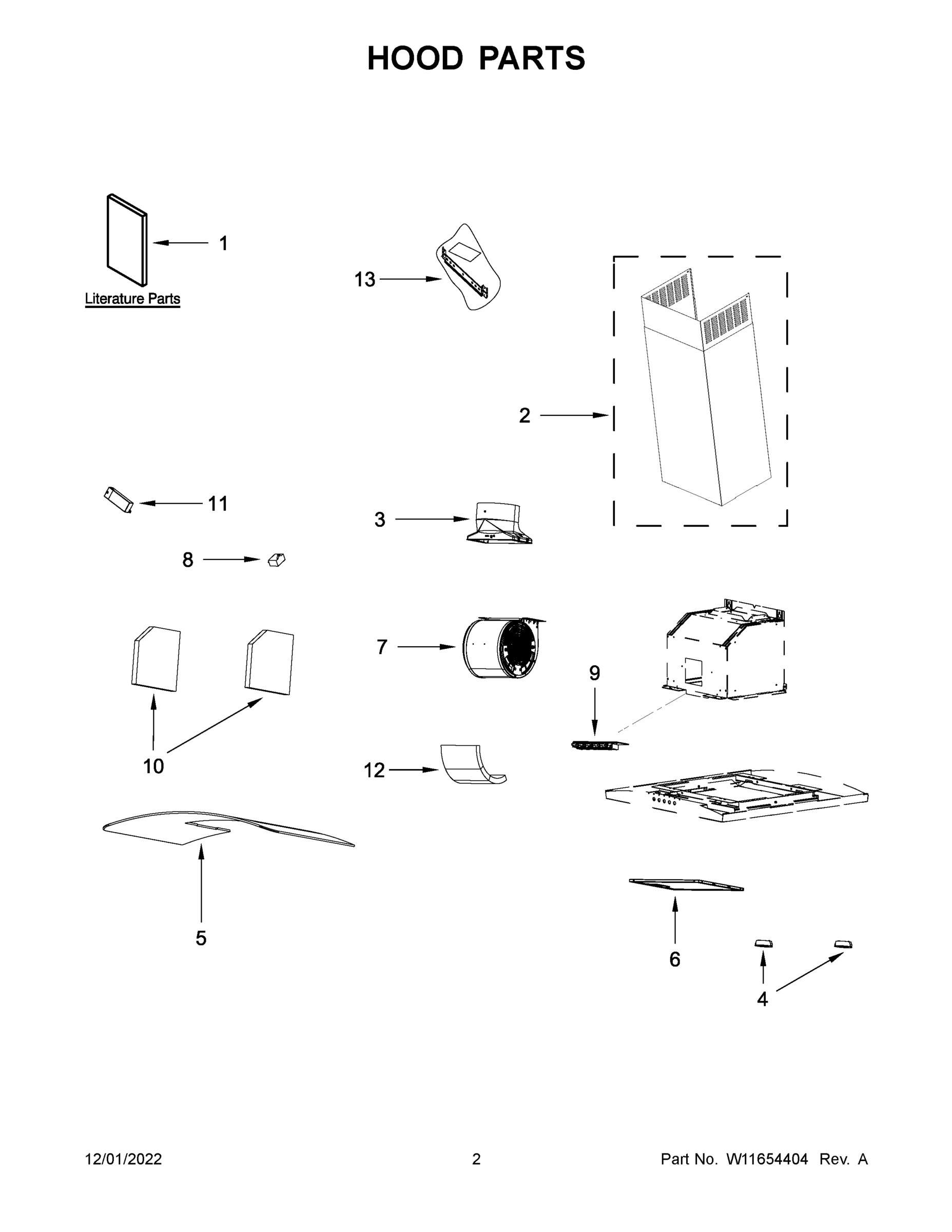 HOOD PARTS

1

Literature Parts

13

2

11

3

8

7

9

10

12

5

6

4

12/01/2022

2

Part No. W11654404 Rev. A