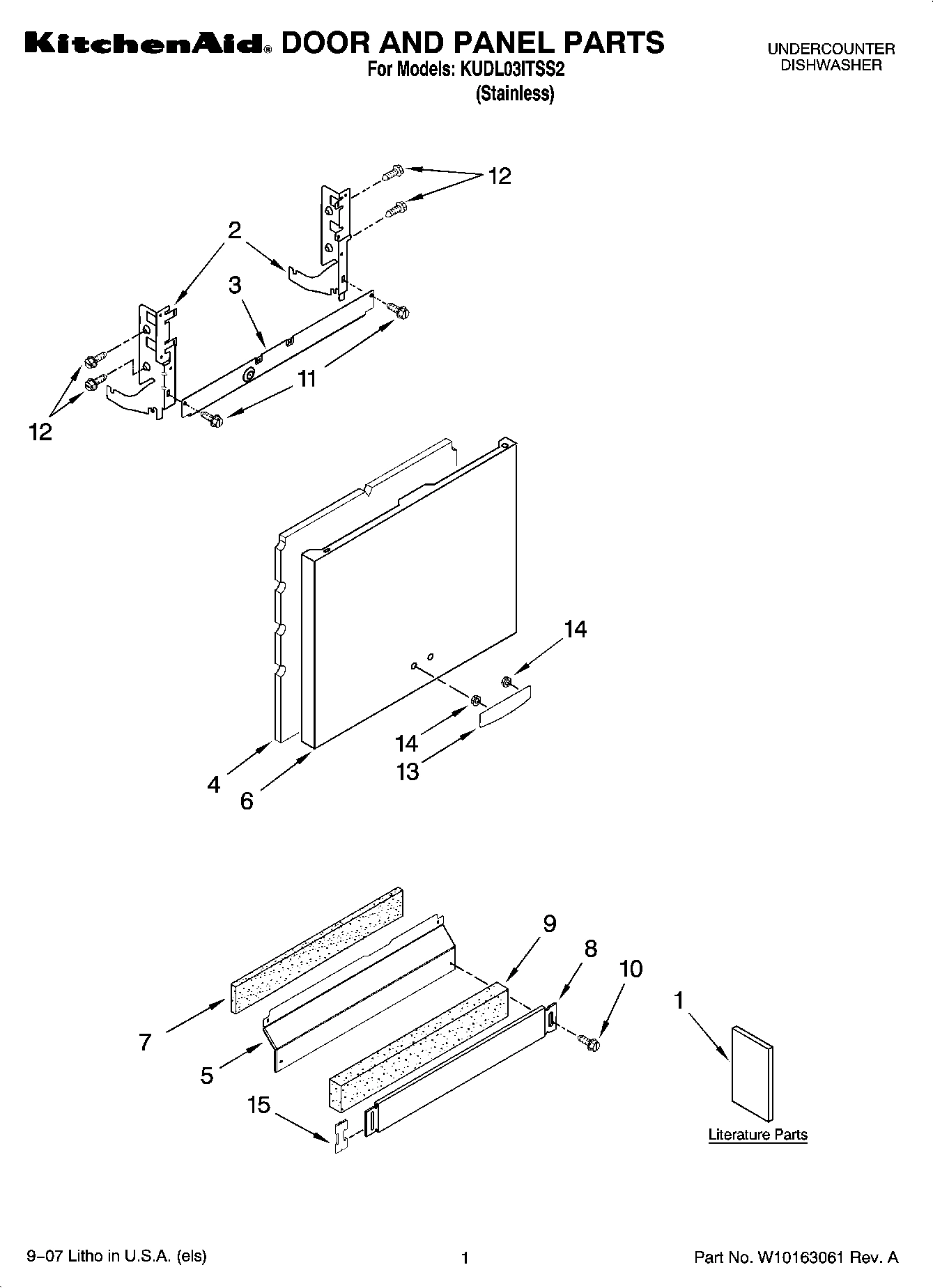 KitchenAid® DOOR AND PANEL PARTS
For Models: KUDL03ITSS2
(Stainless)

UNDERCOUNTER
DISHWASHER

12
2
3
11
12

14
14
13
4
6

9
8
10
1
7
5
15
Literature Parts

9–07 Litho in U.S.A. (els)
1
Part No. W10163061 Rev. A