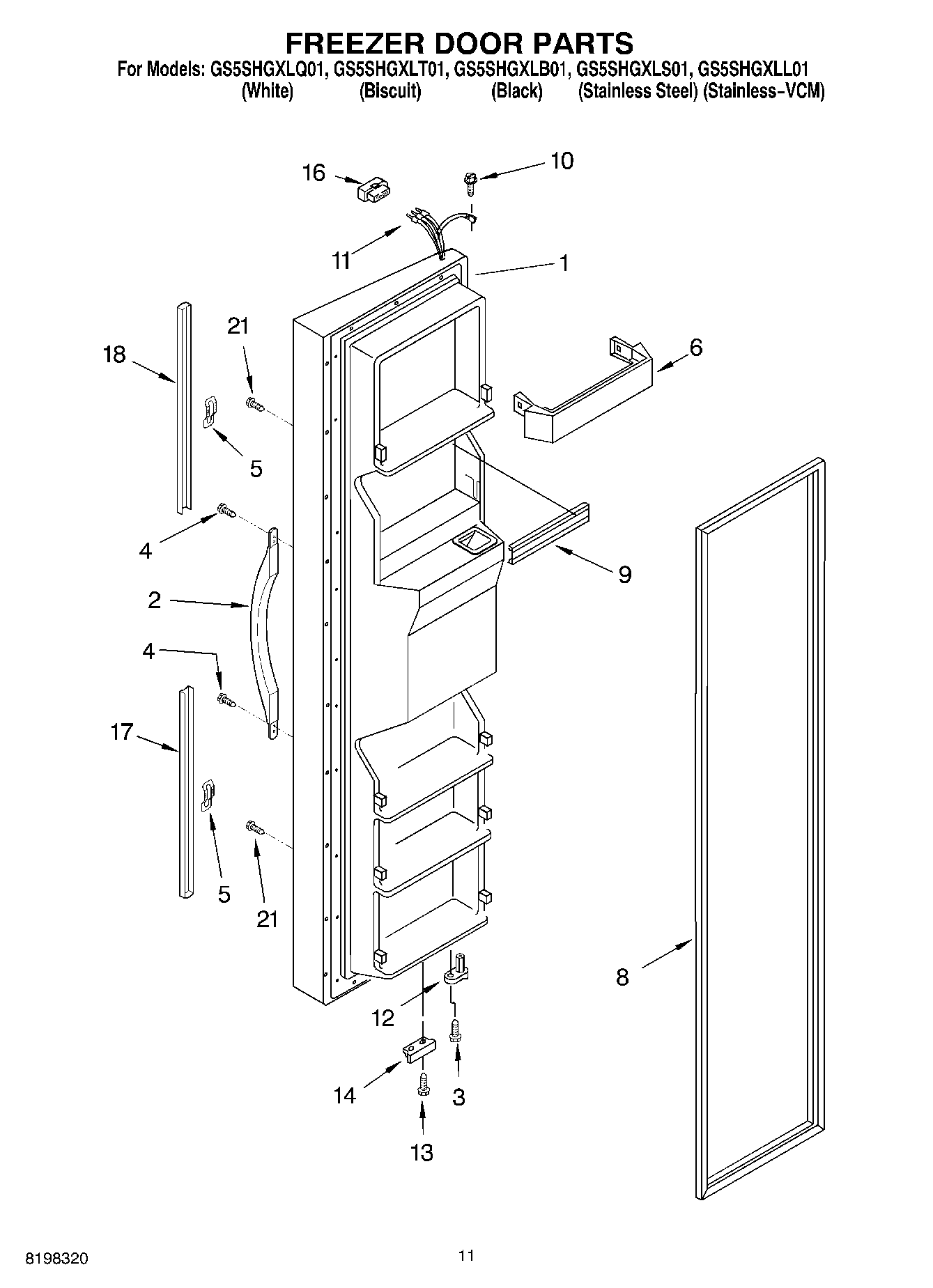 FREEZER DOOR PARTS

For Models: GS5SHGXLQ01, GS5SHGXLT01, GS5SHGXLB01, GS5SHGXLS01, GS5SHGXLL01
(White) (Biscuit) (Black) (Stainless Steel) (Stainless-VCM)

16
10
11
1
21
18
6
5
4
9
2
4
17
5
21
8
12
14
3
13

8198320

11