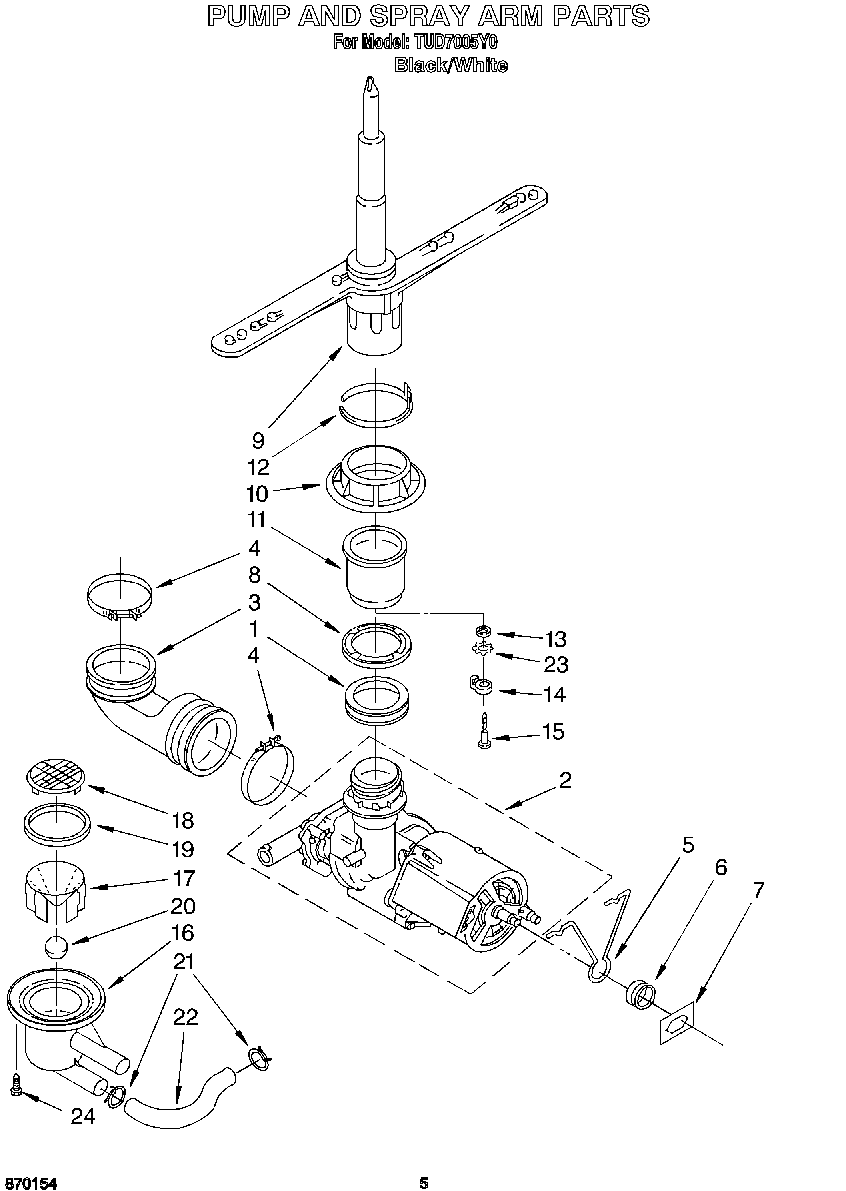 PUMP AND SPRAY ARM PARTS
For Model: TUD7005Y0
Black/White

9
12
10
11
4
8
3
1
4
13
23
14
15
2
18
19
17
20
16
21
22
24
5
6
7

870154
5