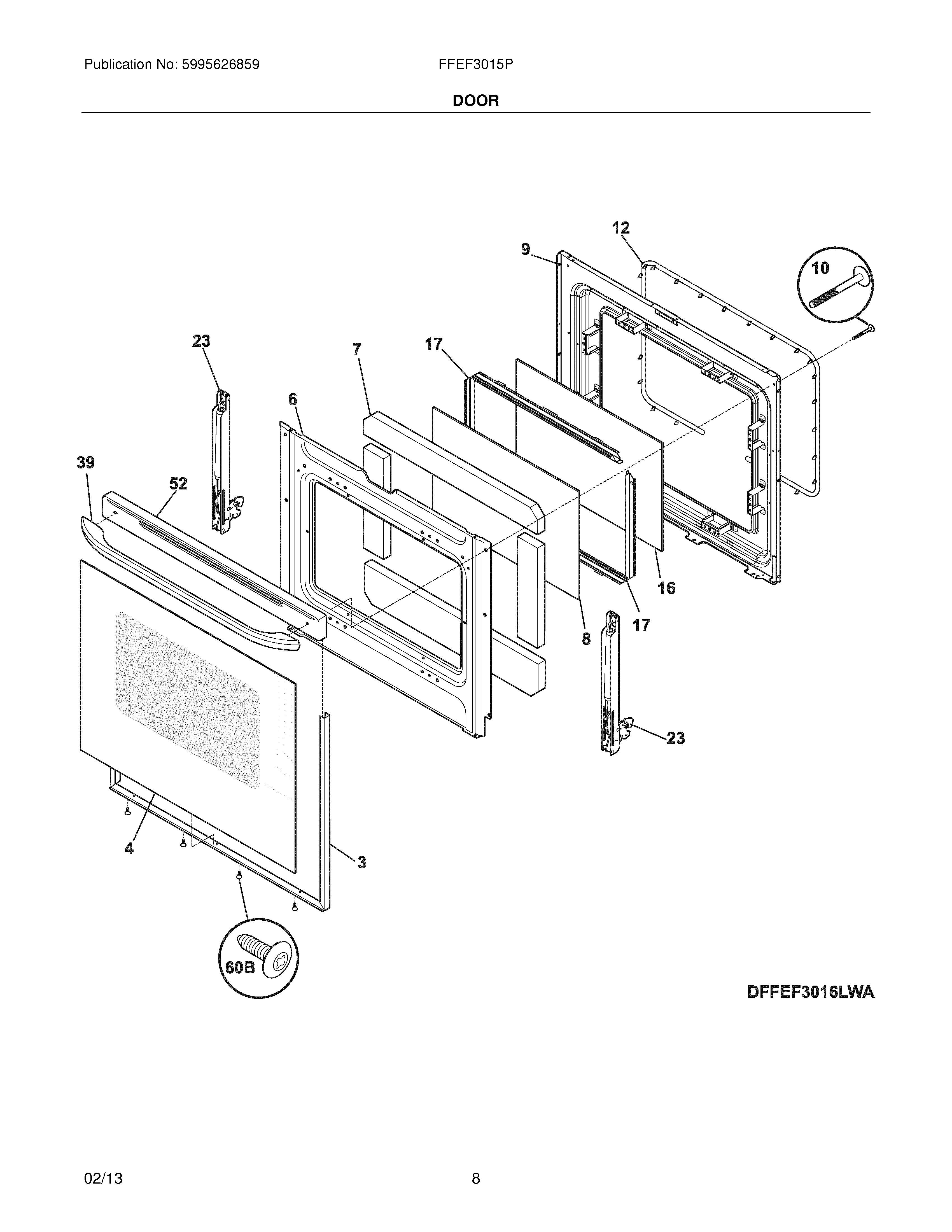 Publication No: 5995626859

FFEF3015P

DOOR

12
9
10
23
7
17
6
39
52
16
17
8
23
4
3
60B

DFFEF3016LWA

02/13

8