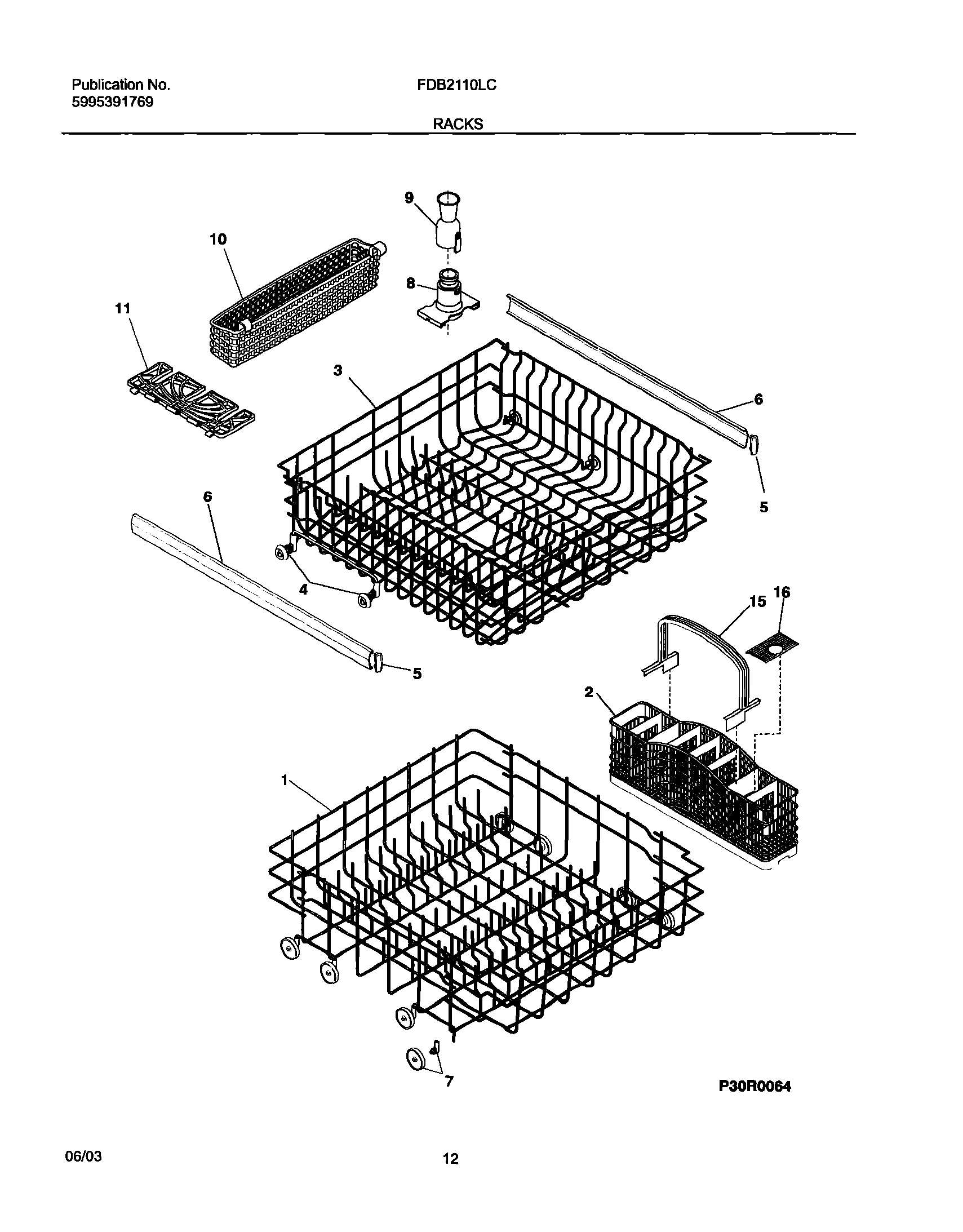 Publication No.
5995391769

FDB2110LC

RACKS

9
10
8
11
3
6
5
6
4
15
16
5
2
1
7

P30R0064

06/03

12