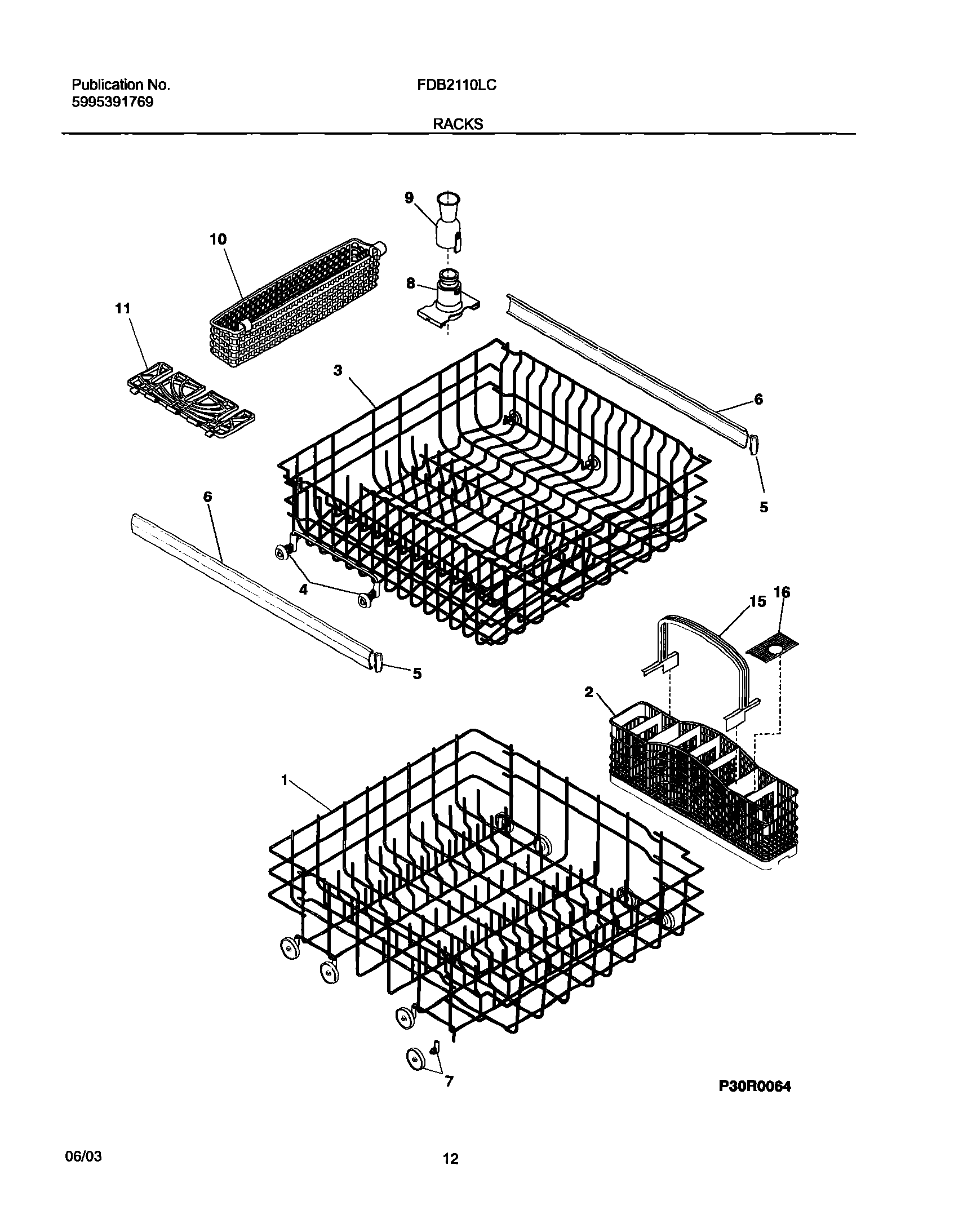 Publication No.
5995391769

FDB2110LC

RACKS

9
10
8
11
3
6
5
6
4
15
16
5
2
1
7

P30R0064

06/03

12