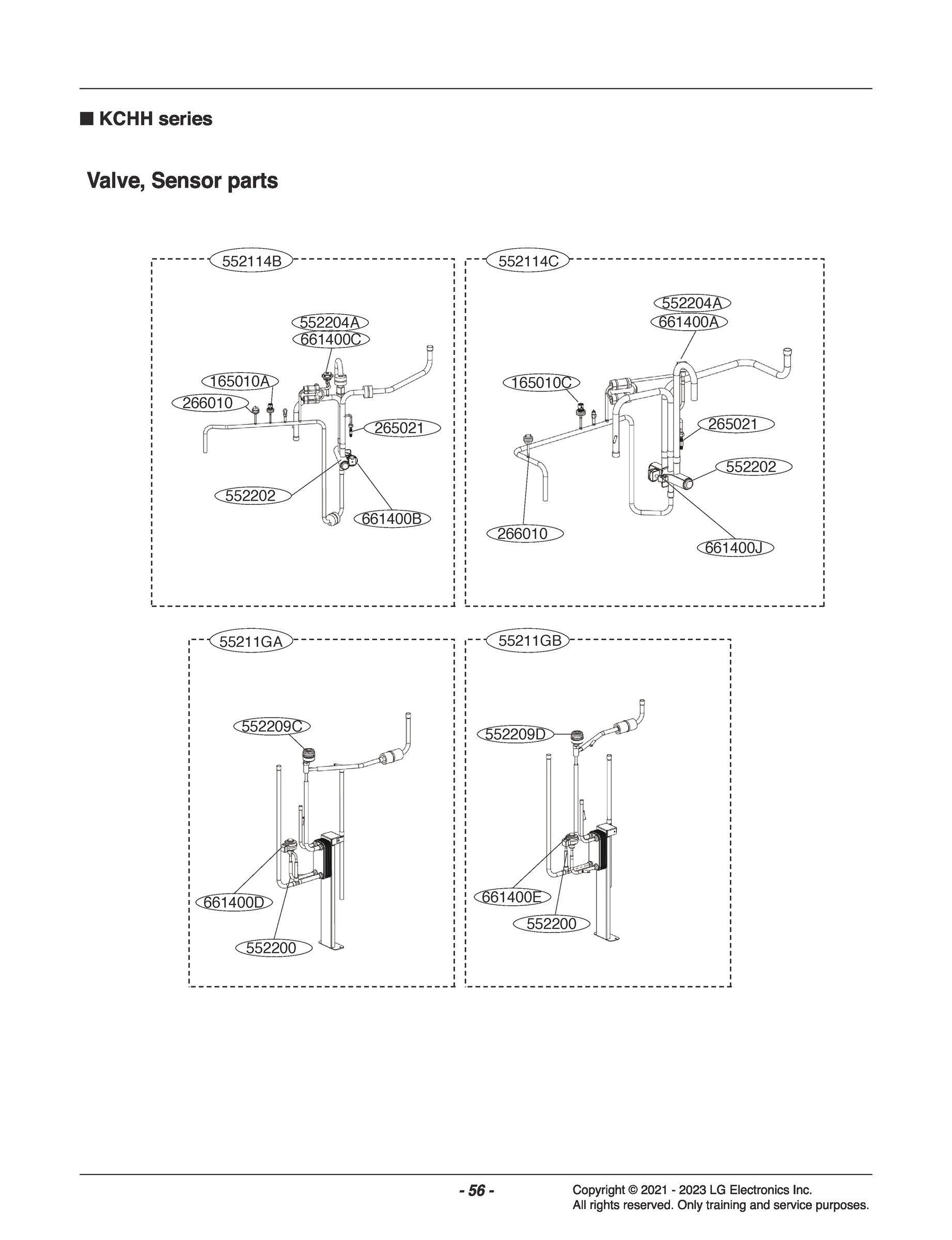 ■ KCHH series

Valve, Sensor parts

552114B

552204A
661400C
165010A
266010
265021
552202
661400B

552114C

552204A
661400A
165010C
265021
552202
266010
661400J

55211GA

552209C
661400D
552200

55211GB

552209D
661400E
552200

- 56 -

Copyright © 2021 - 2023 LG Electronics Inc.
All rights reserved. Only training and service purposes.