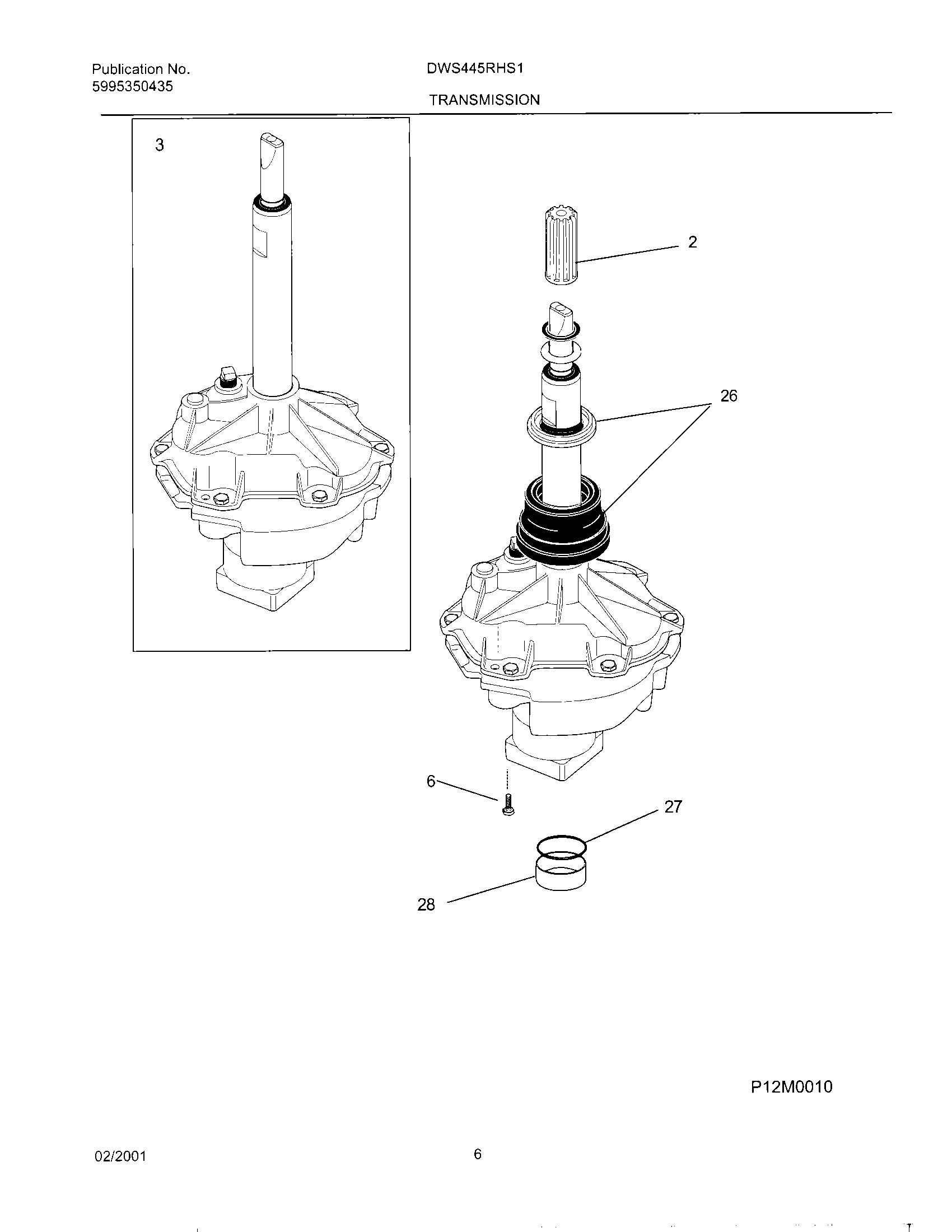 Publication No.
5995350435

DWS445RHS1

TRANSMISSION

3

2

26

6

27

28

P12M0010

02/2001

6