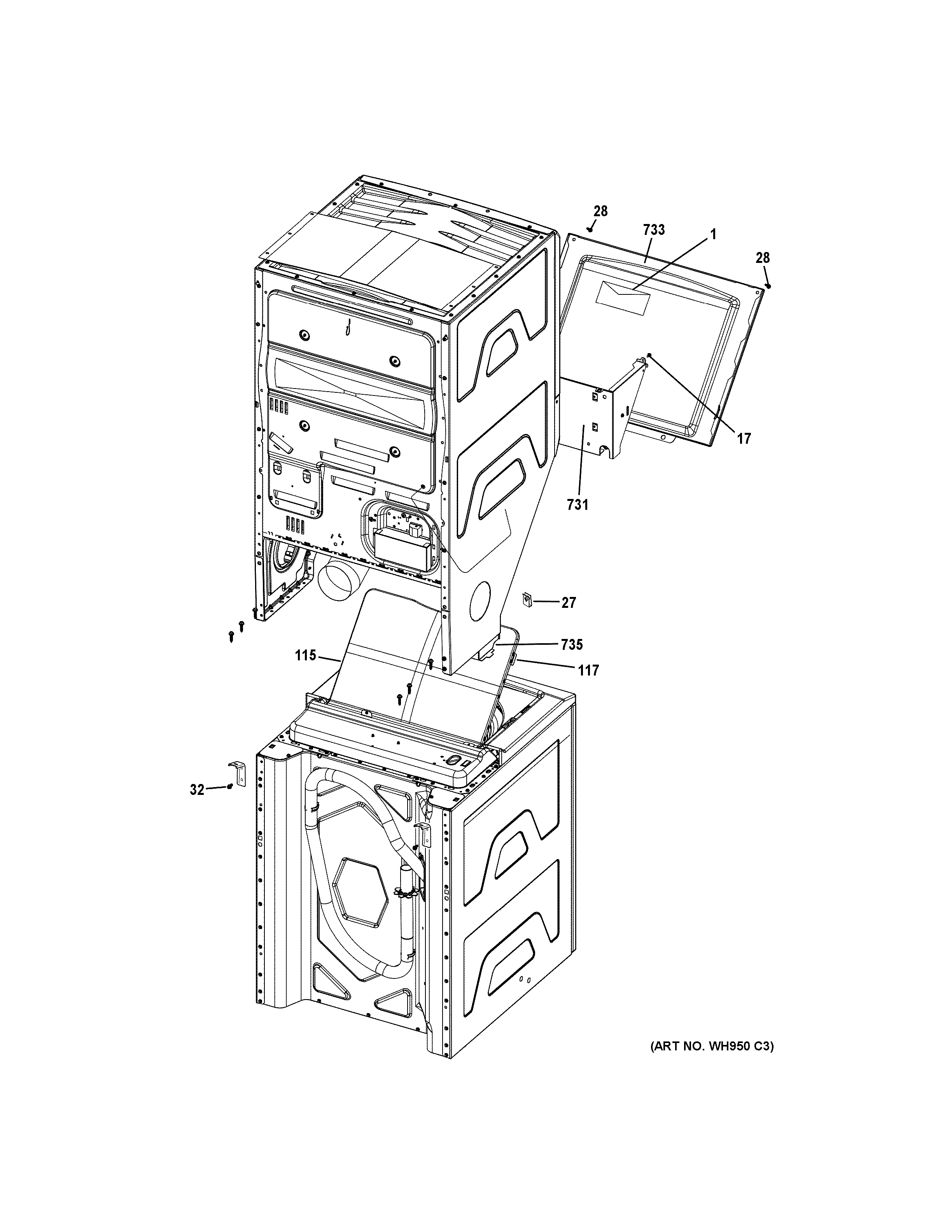 28
733
1
28
17
731
27
735
115
117
32
(ART NO. WH950 C3)