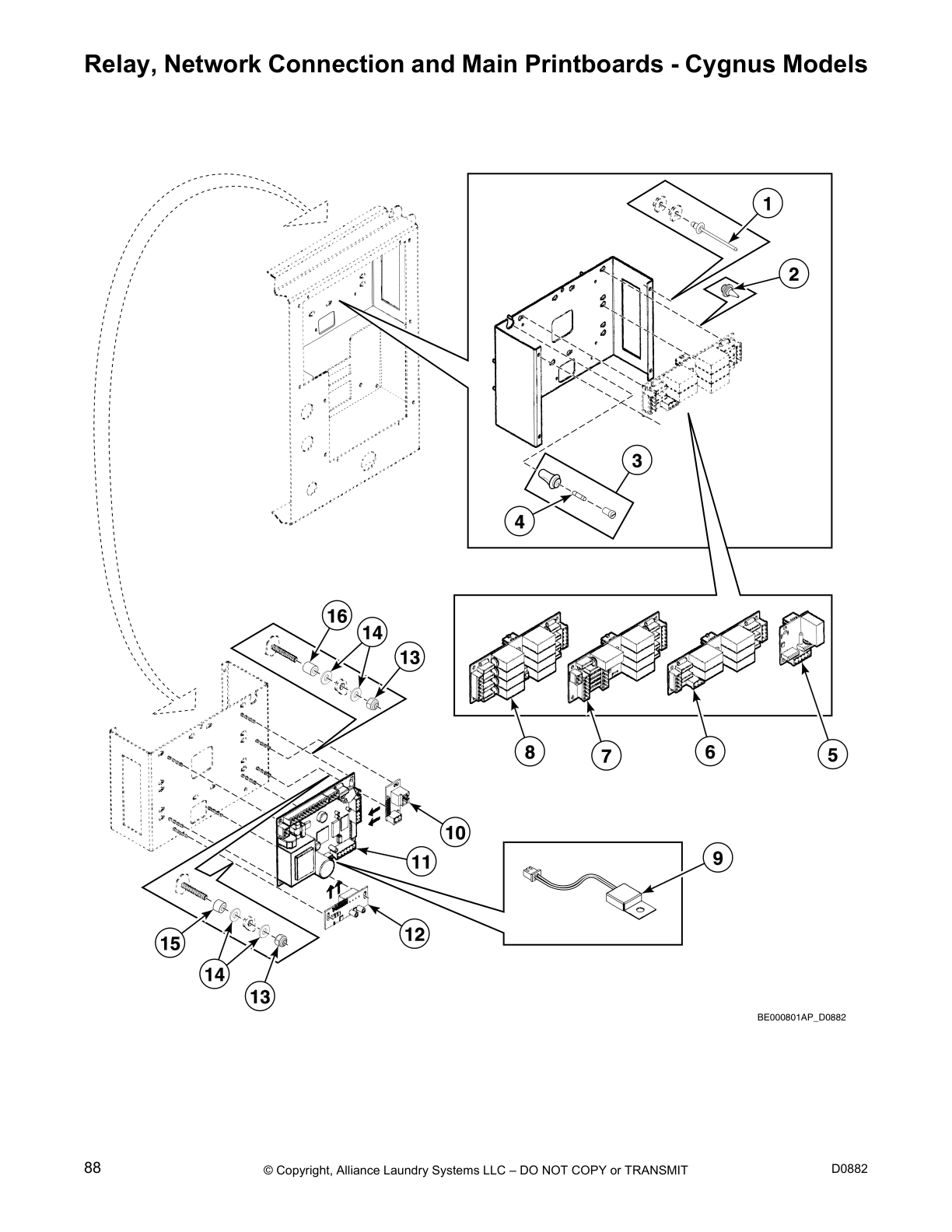 Relay, Network Connection and Main Printboards - Cygnus Models

1
2
3
4
16
14
13
8
7
6
5
10
11
9
12
15
14
13

BE000801AP_D0882

88

© Copyright, Alliance Laundry Systems LLC – DO NOT COPY or TRANSMIT

D0882