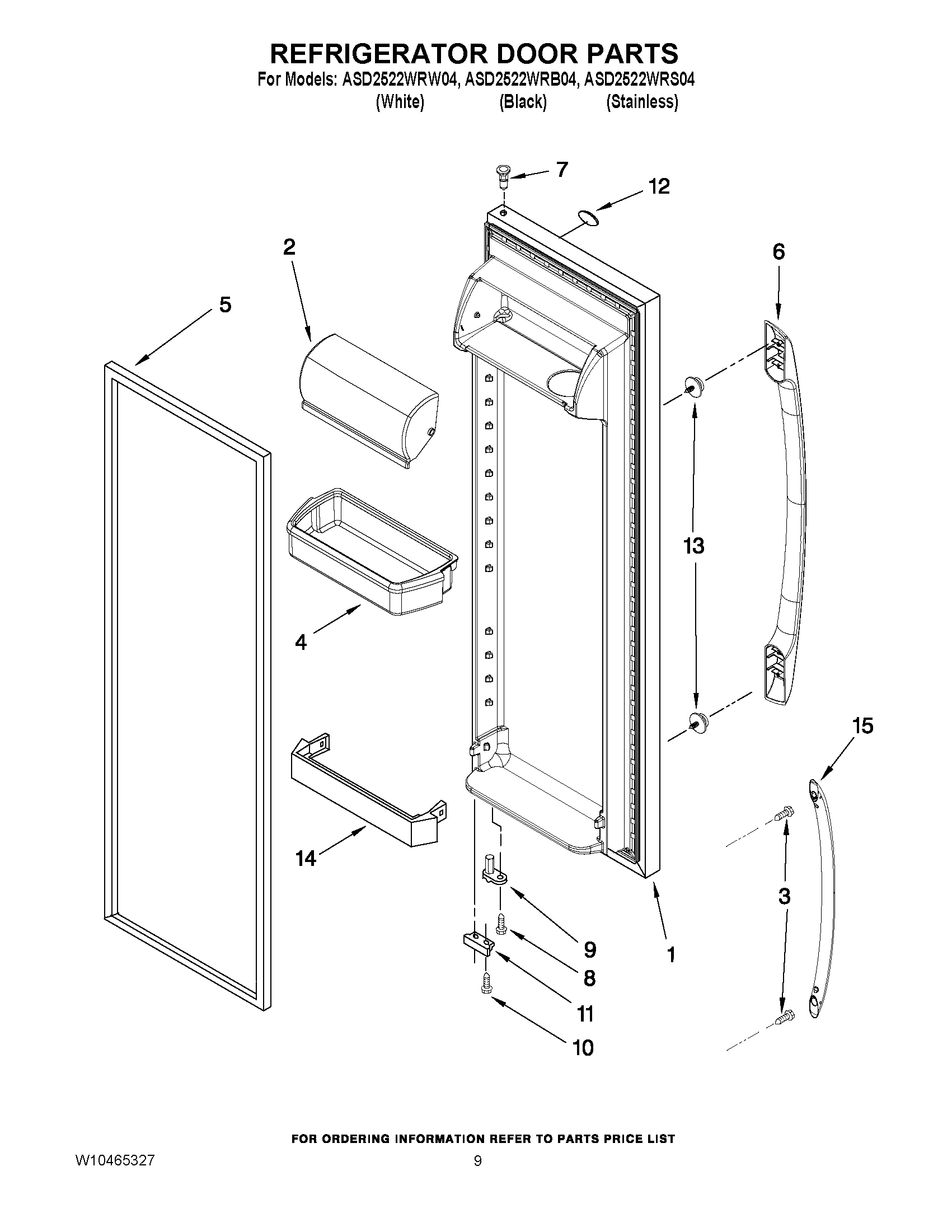 REFRIGERATOR DOOR PARTS
For Models: ASD2522WRW04, ASD2522WRB04, ASD2522WRS04
(White) (Black) (Stainless)

7
12
2
6
5
13
4
15
14
3
9
1
8
11
10

FOR ORDERING INFORMATION REFER TO PARTS PRICE LIST

W10465327
9