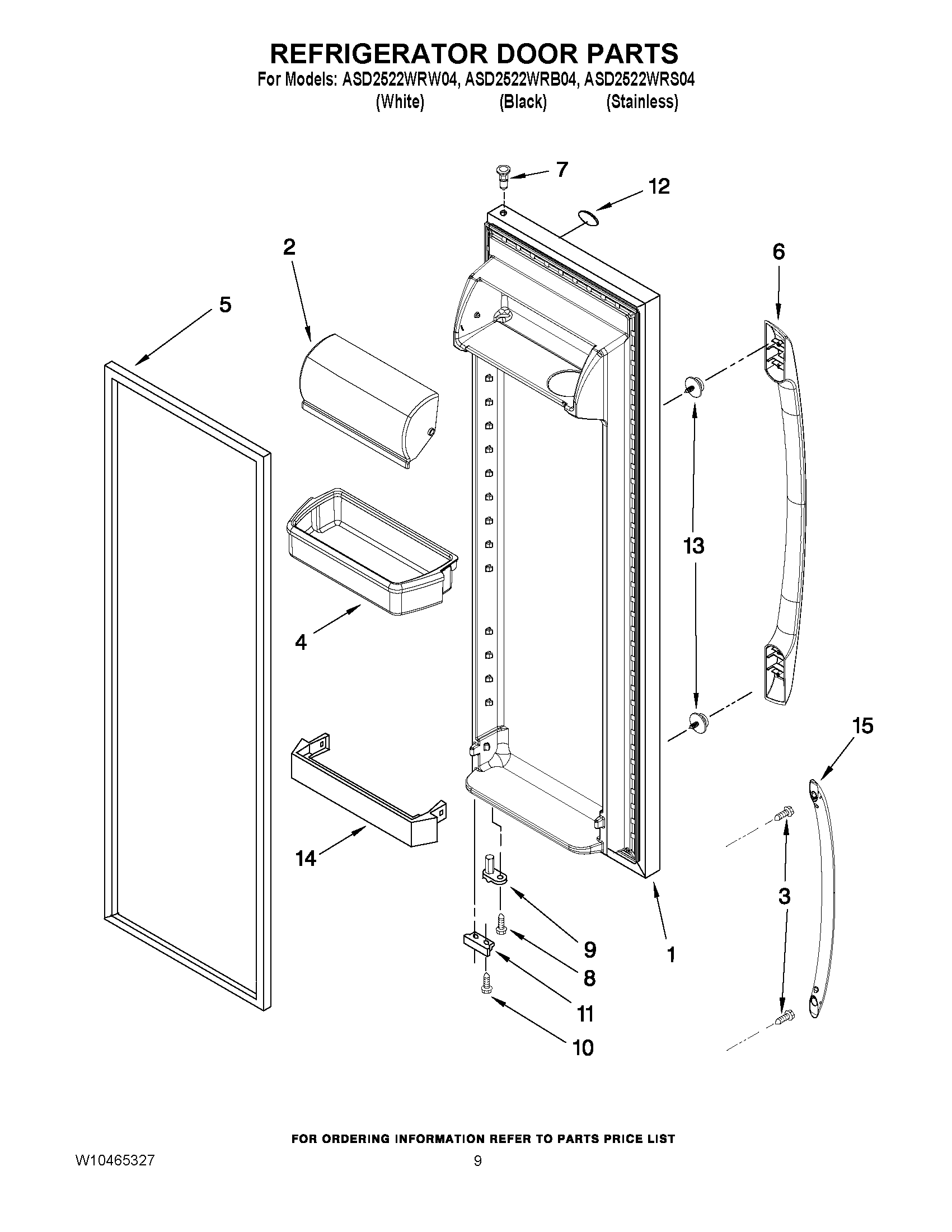 REFRIGERATOR DOOR PARTS
For Models: ASD2522WRW04, ASD2522WRB04, ASD2522WRS04
(White) (Black) (Stainless)

7
12
2
6
5
13
4
15
14
3
9
1
8
11
10

FOR ORDERING INFORMATION REFER TO PARTS PRICE LIST
W10465327
9