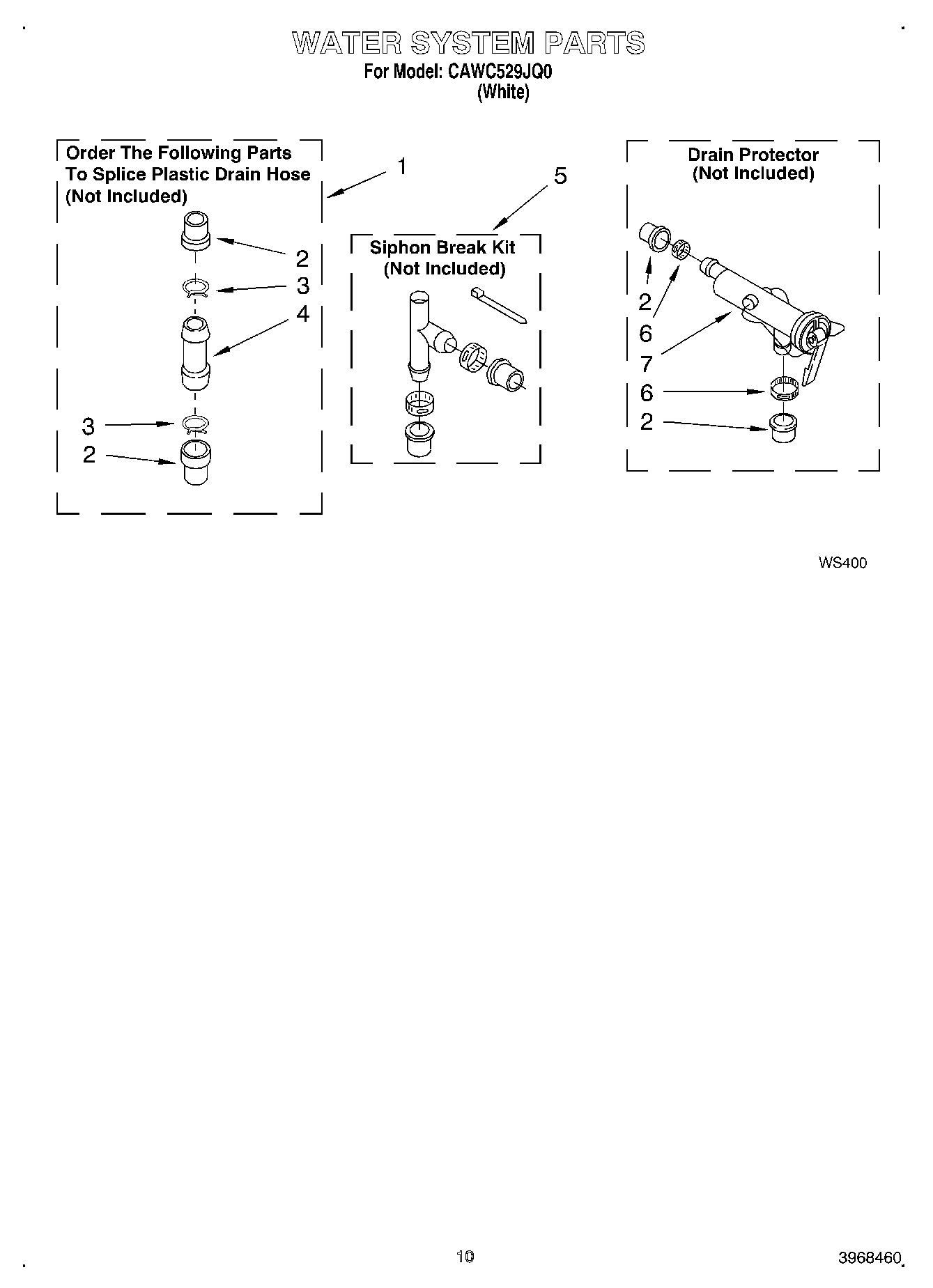 WATER SYSTEM PARTS
For Model: CAWC529JQ0
(White)

Order The Following Parts To Splice Plastic Drain Hose (Not Included)

1

2
3
4
3
2

5

Siphon Break Kit (Not Included)

Drain Protector (Not Included)

2
6
7
6
2

WS400

10

3968460